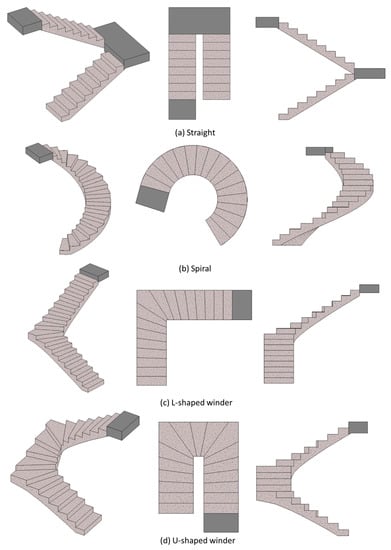 (a) Straight

(b) Spiral

(c) L-shaped winder

(d) U-shaped winder