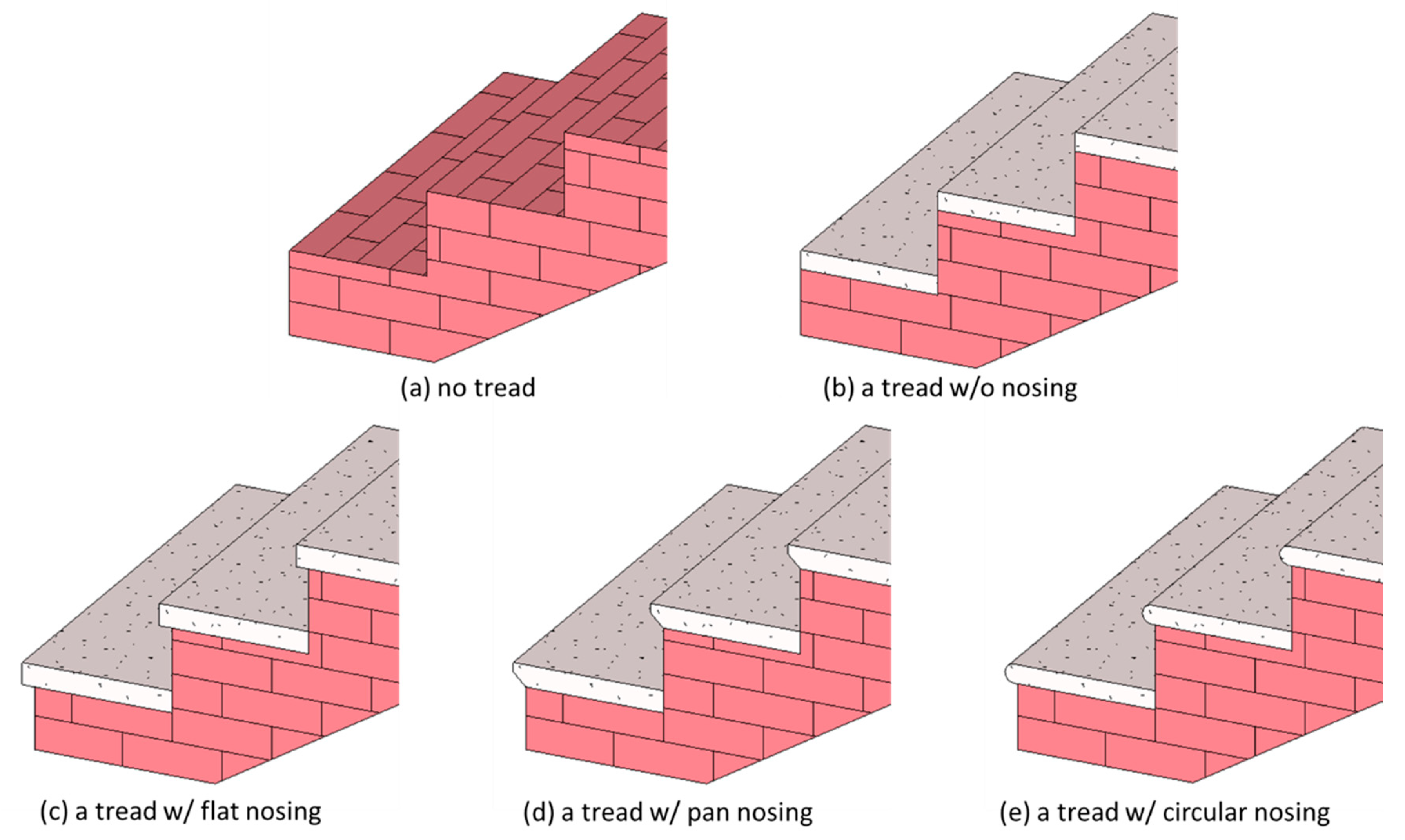 (a) no tread

(b) a tread w/o nosing

(c) a tread w/ flat nosing

(d) a tread w/ pan nosing

(e) a tread w/ circular nosing