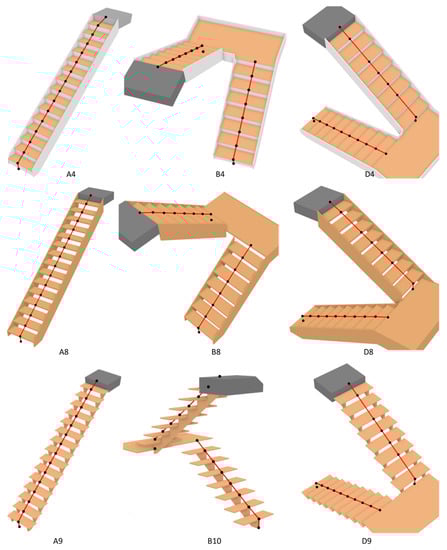 A4

B4

D4

A8

B8

D8

A9

B10

D9