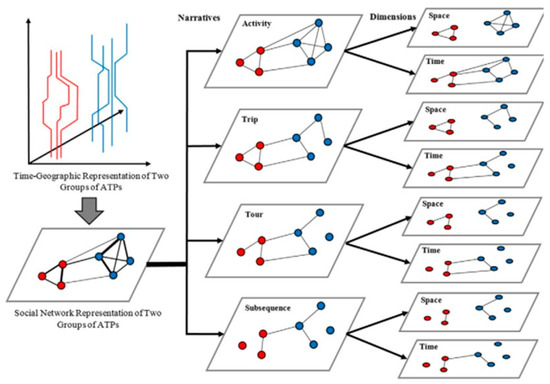 Time-Geographic Representation of Two Groups of ATPs

Social Network Representation of Two Groups of ATPs

Narratives

Activity

Trip

Tour

Subsequence

Dimensions

Space

Time

Space

Time

Space

Time

Space

Time