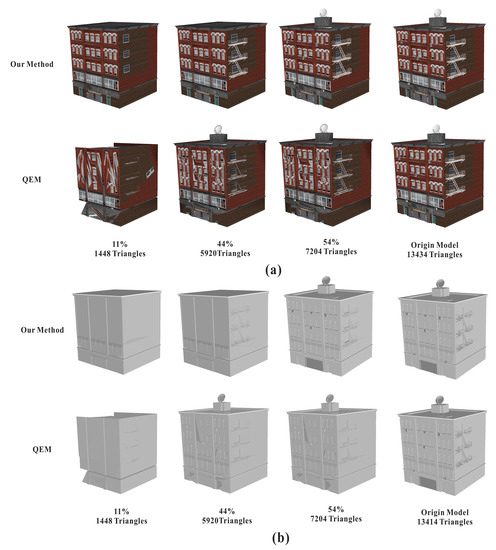 Our Method

QEM

11%
1448 Triangles

44%
5920Triangles

54%
7204 Triangles

Origin Model
13434 Triangles

(a)

Our Method

QEM

11%
1448 Triangles

44%
5920Triangles

54%
7204 Triangles

Origin Model
13414 Triangles

(b)