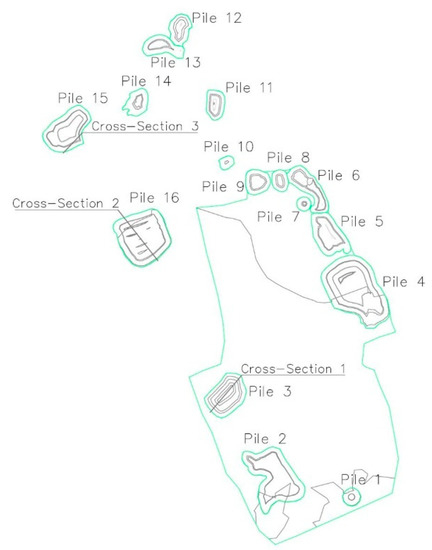 Pile 12
Pile 13
Pile 14
Pile 11
Pile 15
Cross-Section 3
Pile 10
Pile 8
Pile 6
Pile 9
Cross-Section 2
Pile 16
Pile 7
Pile 5
Pile 4
Cross-Section 1
Pile 3
Pile 2
Pile 1