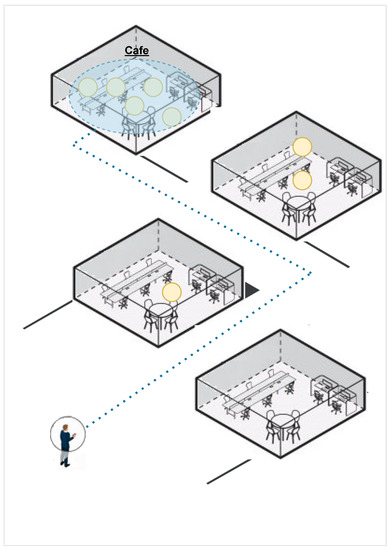 Cafe