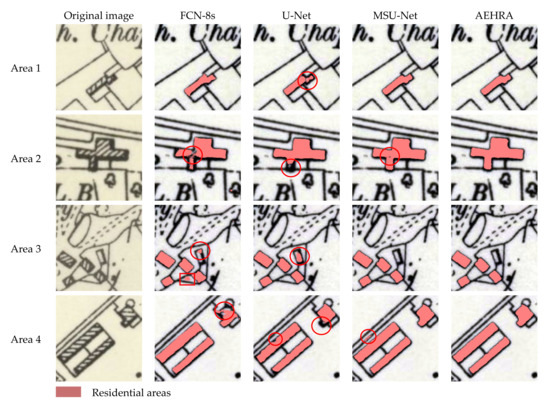 Original image FCN-8s U-Net MSU-Net AEHRA

Area 1

h. Cha h. Cha h. Cha h. Cha h. Cha

Area 2

L. B L. B L. B L. B L. B

Area 3

Area 4

Residential areas