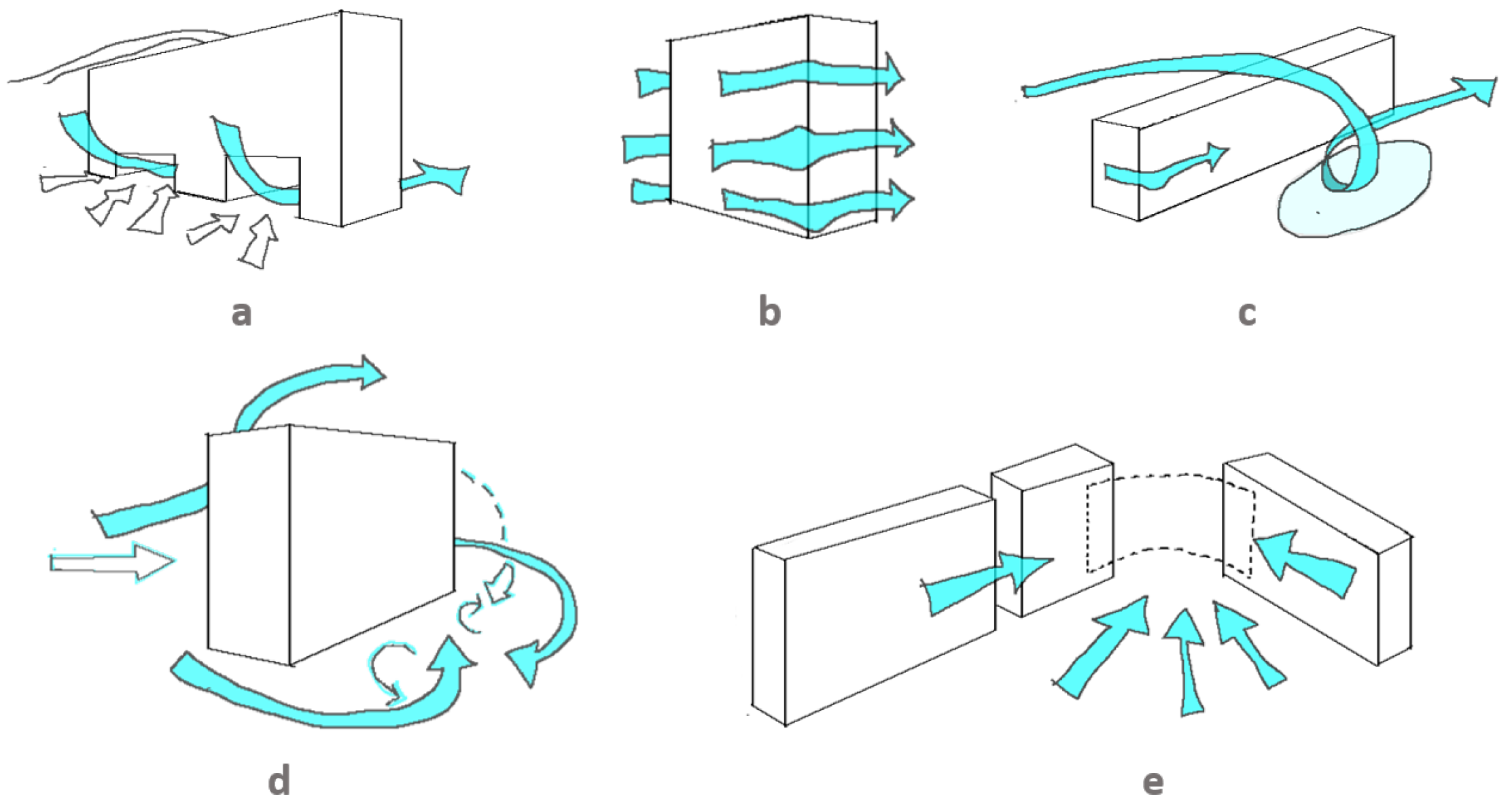 a

b

c

d

e