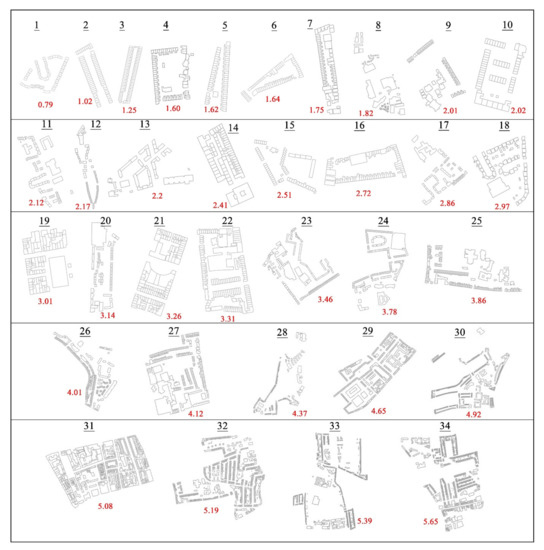 1 2 3 4 5 6 7 8 9 10

0.79 1.02 1.25 1.60 1.62 1.64 1.75 1.82 2.01 2.02

11 12 13 14 15 16 17 18

2.12 2.17 2.2 2.41 2.51 2.72 2.86 2.97

19 20 21 22 23 24 25

3.01 3.14 3.26 3.31 3.46 3.78 3.86

26 27 28 29 30

4.01 4.12 4.37 4.65 4.92

31 32 33 34

5.08 5.19 5.39 5.65