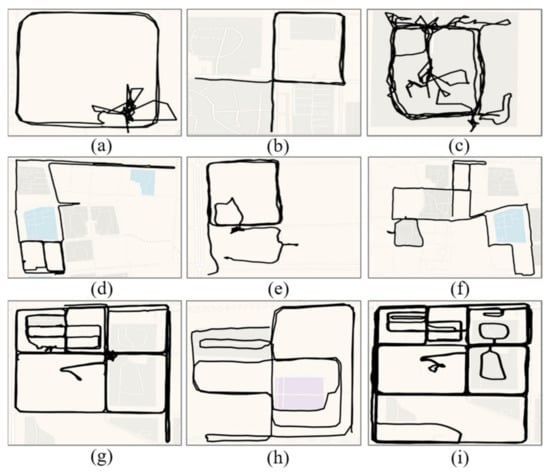 (a)
(b)
(c)
(d)
(e)
(f)
(g)
(h)
(i)