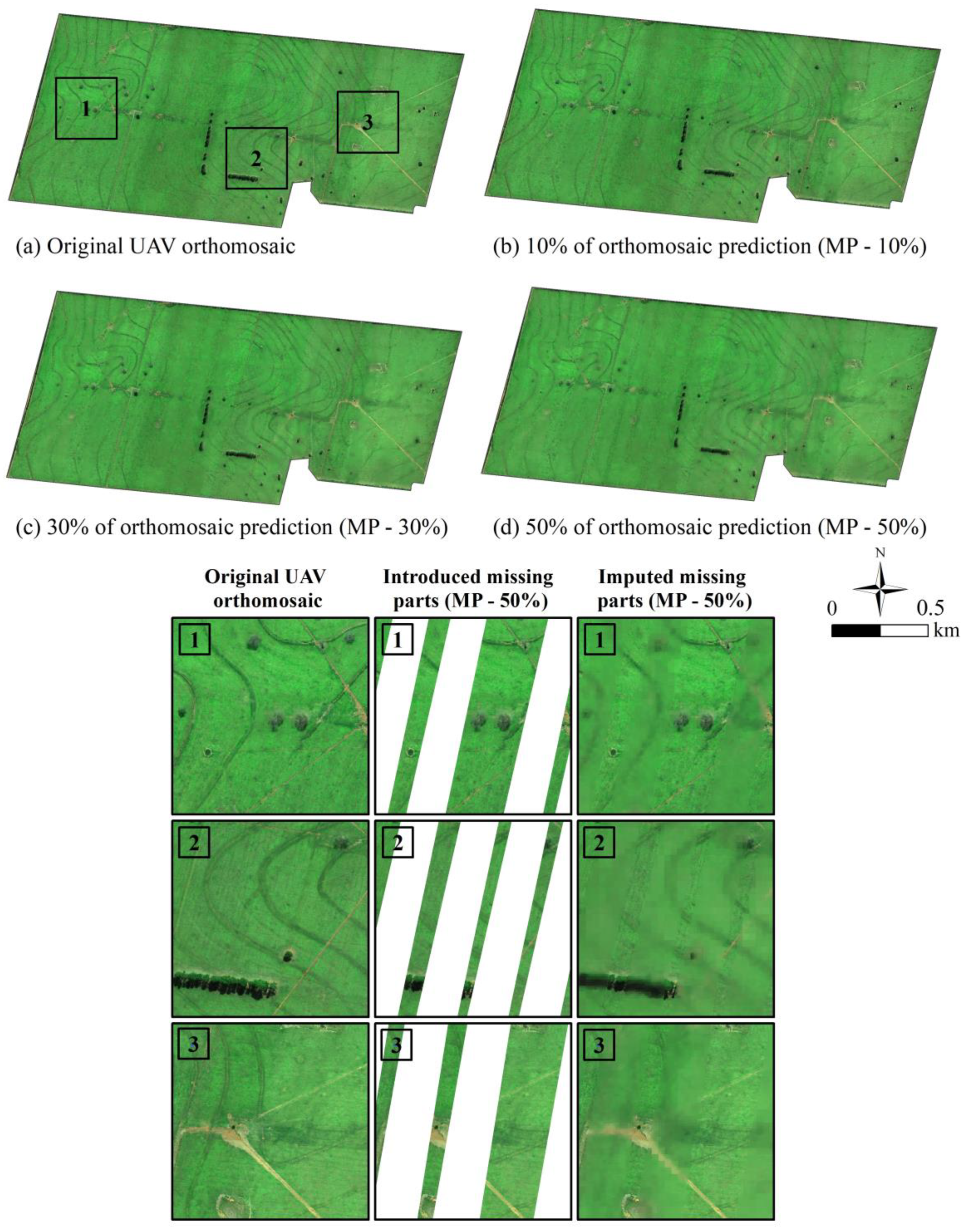 1

2

3

(a) Original UAV orthomosaic

(b) 10% of orthomosaic prediction (MP - 10%)

(c) 30% of orthomosaic prediction (MP - 30%)

(d) 50% of orthomosaic prediction (MP - 50%)

Original UAV orthomosaic

Introduced missing parts (MP - 50%)

Imputed missing parts (MP - 50%)

N

0 0.5 km

1

1

1

2

2

2

3

3

3