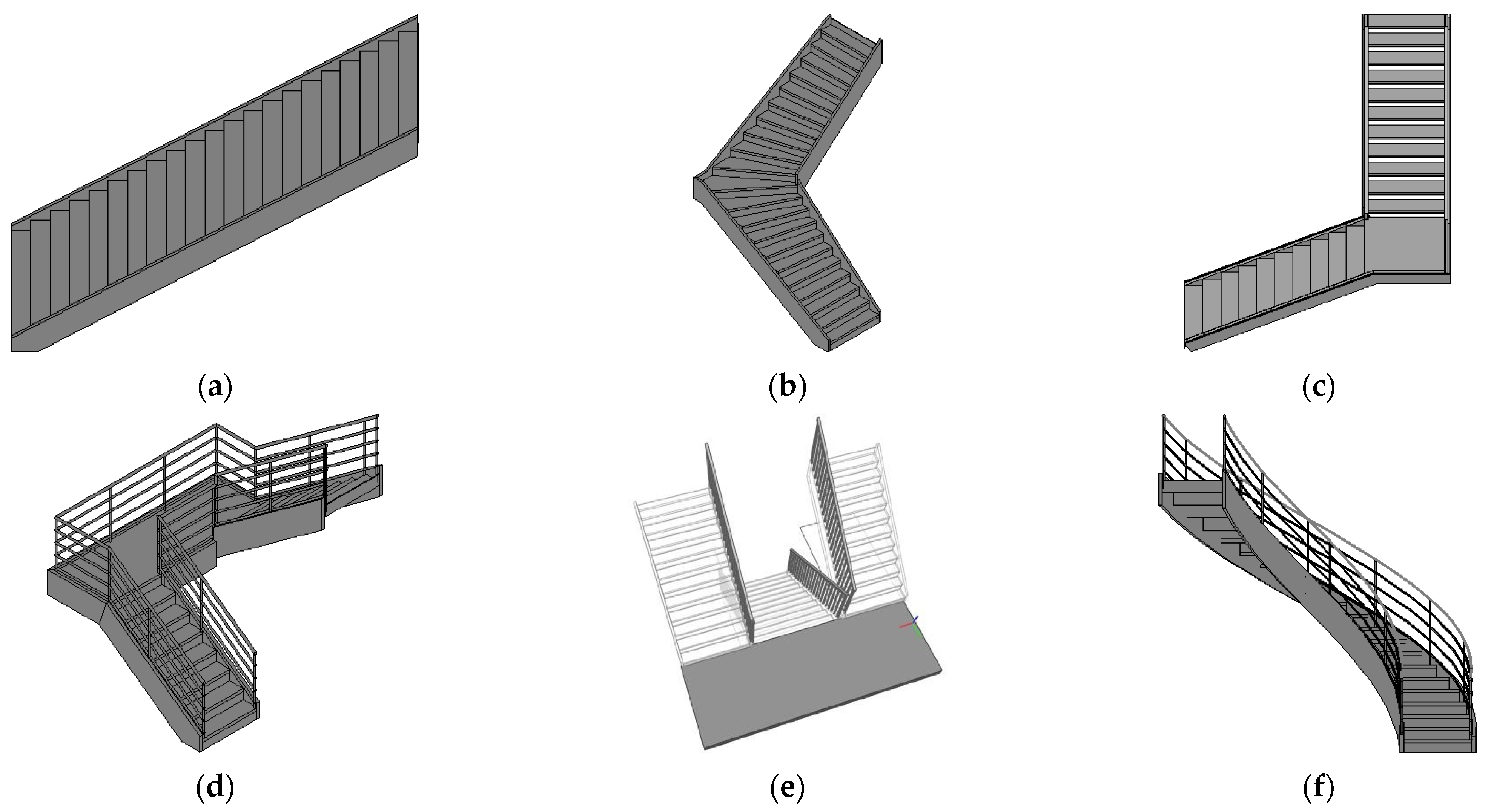 (a)

(b)

(c)

(d)

(e)

(f)