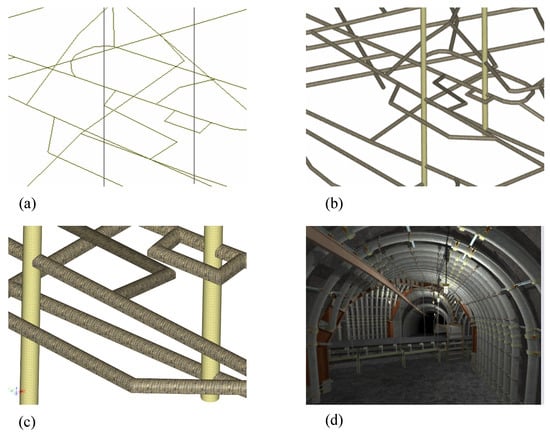 (a)

(b)

(c)

(d)