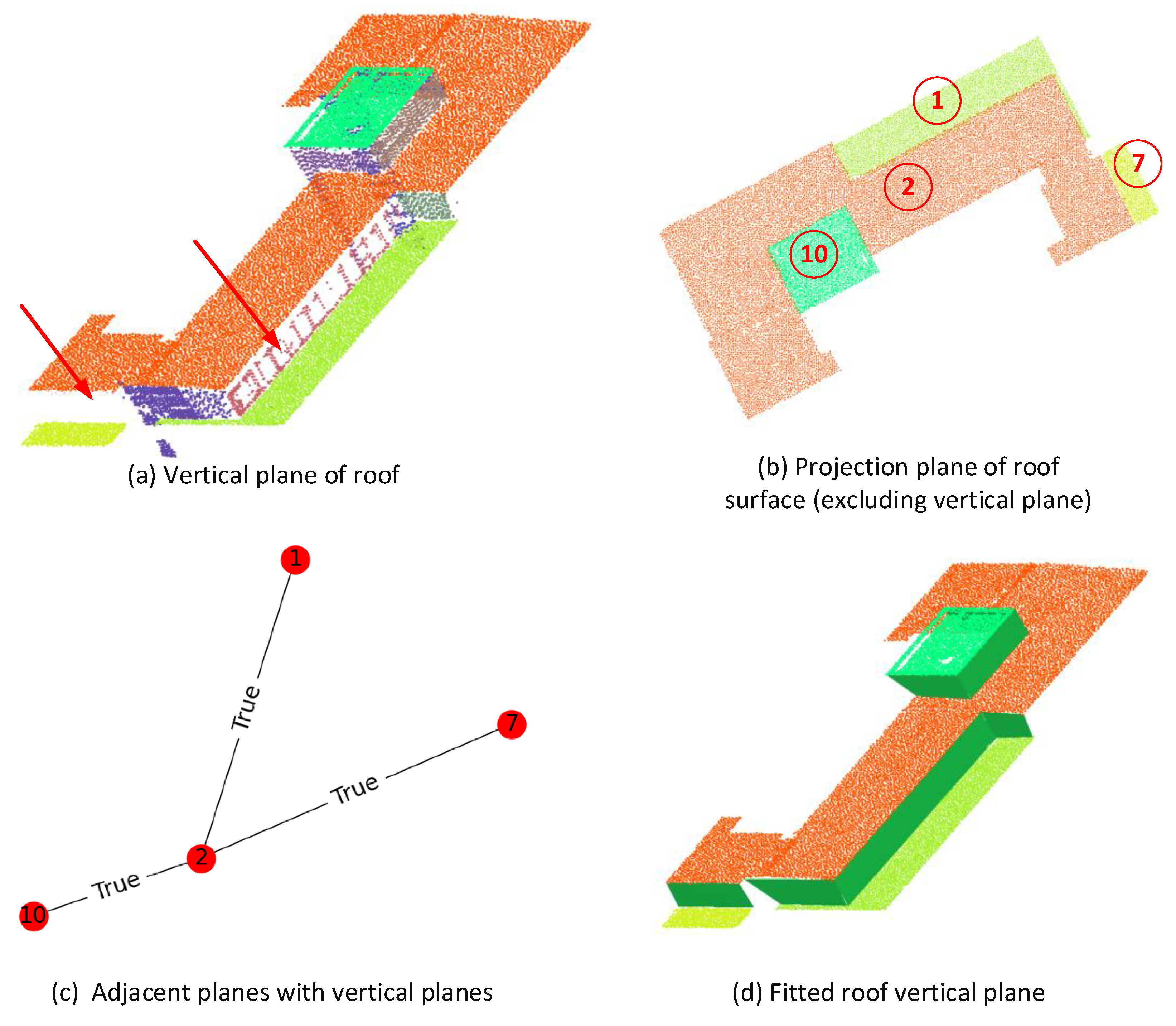 (a) Vertical plane of roof

1

7

2

10

(b) Projection plane of roof surface (excluding vertical plane)

1

True

7

True

2

True

10

(c) Adjacent planes with vertical planes

(d) Fitted roof vertical plane