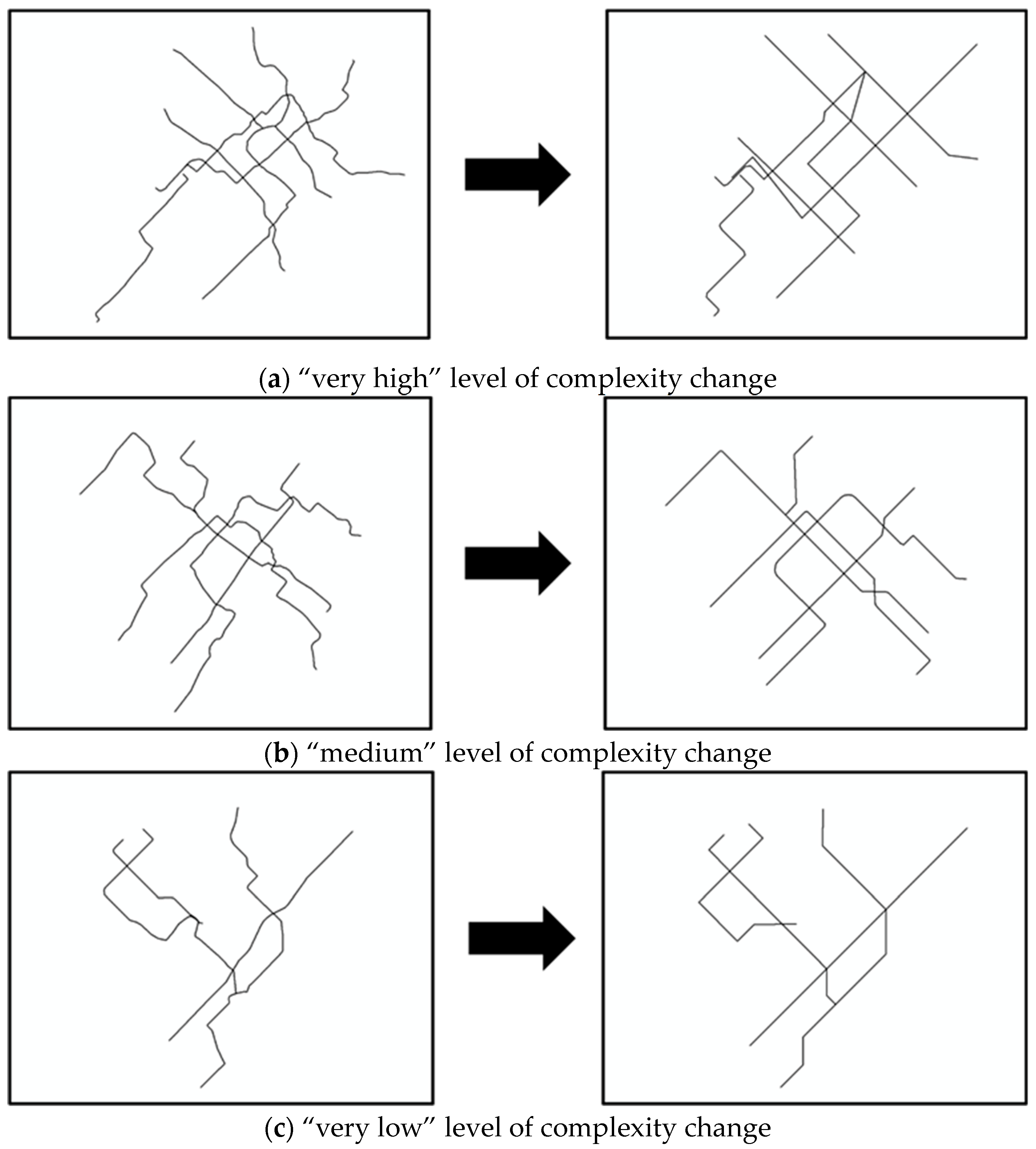 (a) “very high” level of complexity change

(b) “medium” level of complexity change

(c) “very low” level of complexity change