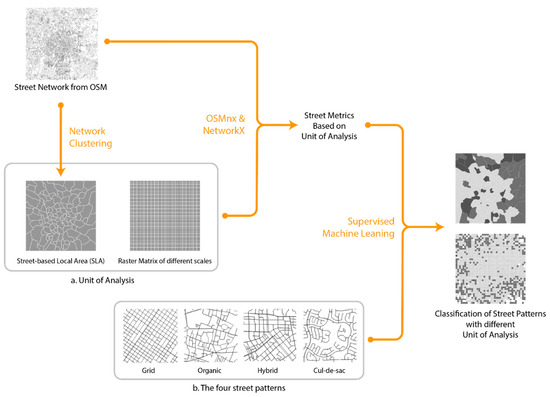 Street Network from OSM

Network Clustering

OSMnx & NetworkX

Street Metrics Based on Unit of Analysis

Street-based Local Area (SLA)

Raster Matrix of different scales

a. Unit of Analysis

Supervised Machine Leaning

Grid

Organic

Hybrid

Cul-de-sac

b. The four street patterns

Classification of Street Patterns with different Unit of Analysis