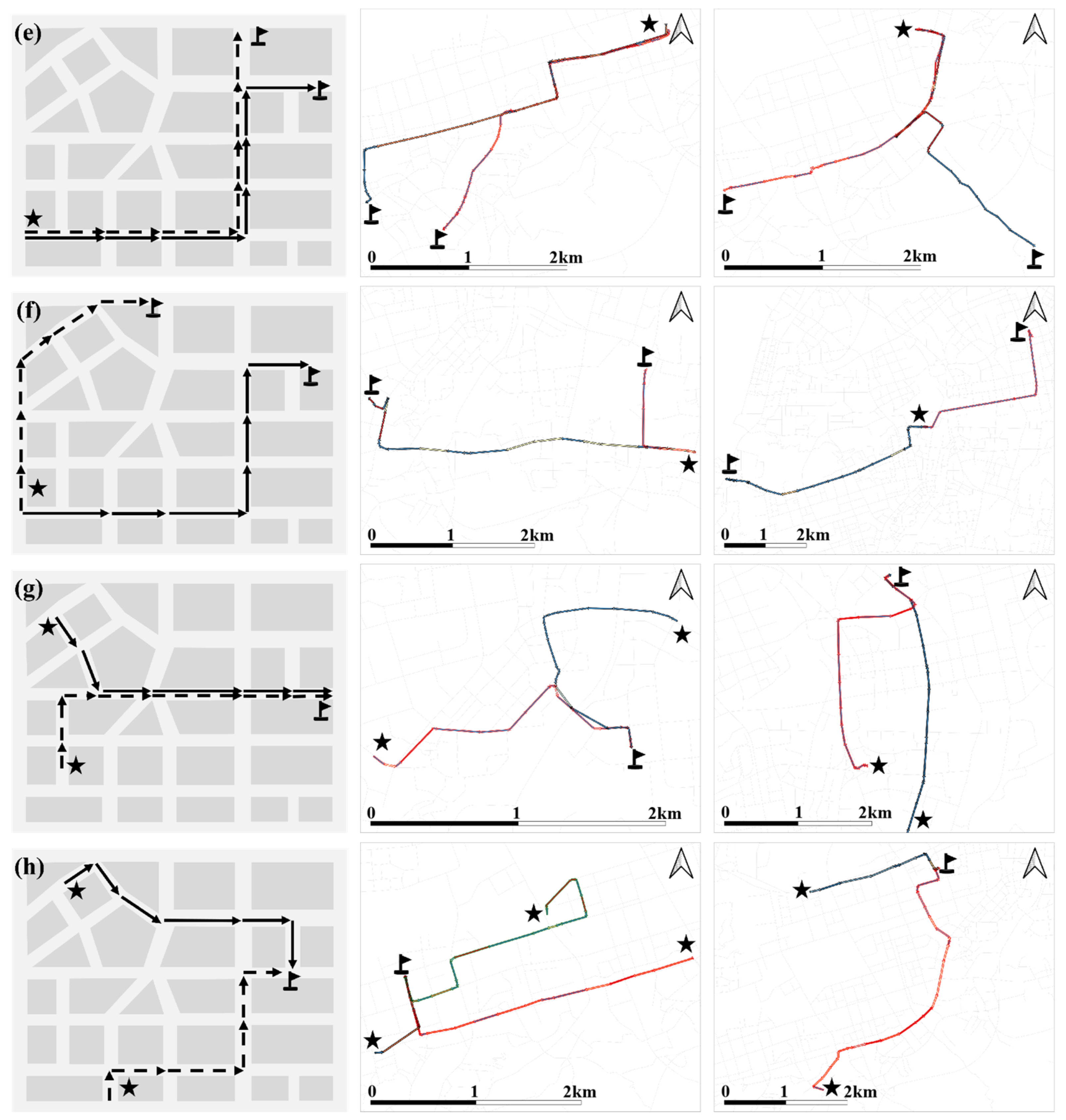 (e)

0 1 2km

0 1 2km

(f)

0 1 2km

0 1 2km

(g)

0 1 2km

0 1 2km

(h)

0 1 2km

0 1 2km