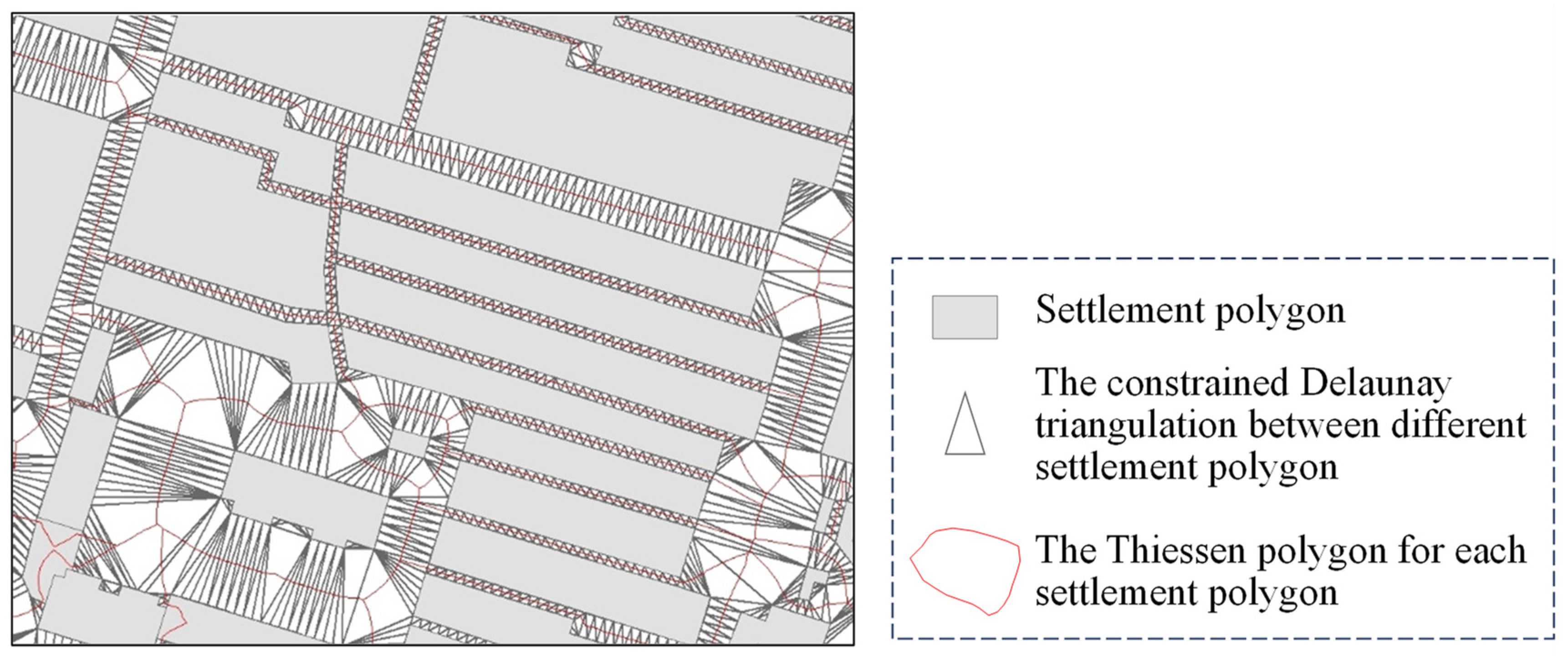 Settlement polygon

The constrained Delaunay triangulation between different settlement polygon

The Thiessen polygon for each settlement polygon