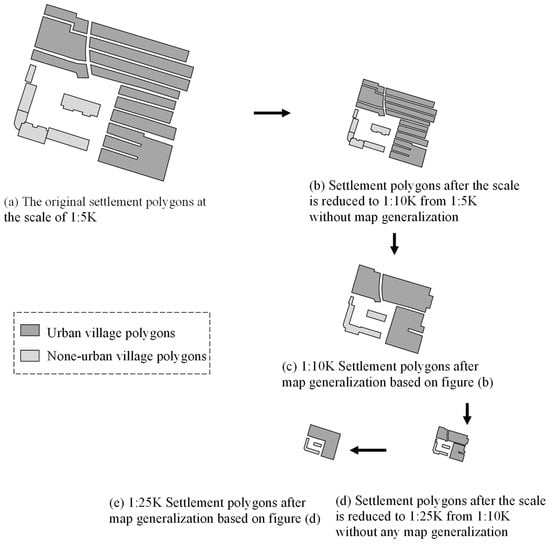 (a) The original settlement polygons at the scale of 1:5K

(b) Settlement polygons after the scale is reduced to 1:10K from 1:5K without map generalization

Urban village polygons

None-urban village polygons

(c) 1:10K Settlement polygons after map generalization based on figure (b)

(e) 1:25K Settlement polygons after map generalization based on figure (d)

(d) Settlement polygons after the scale is reduced to 1:25K from 1:10K without any map generalization