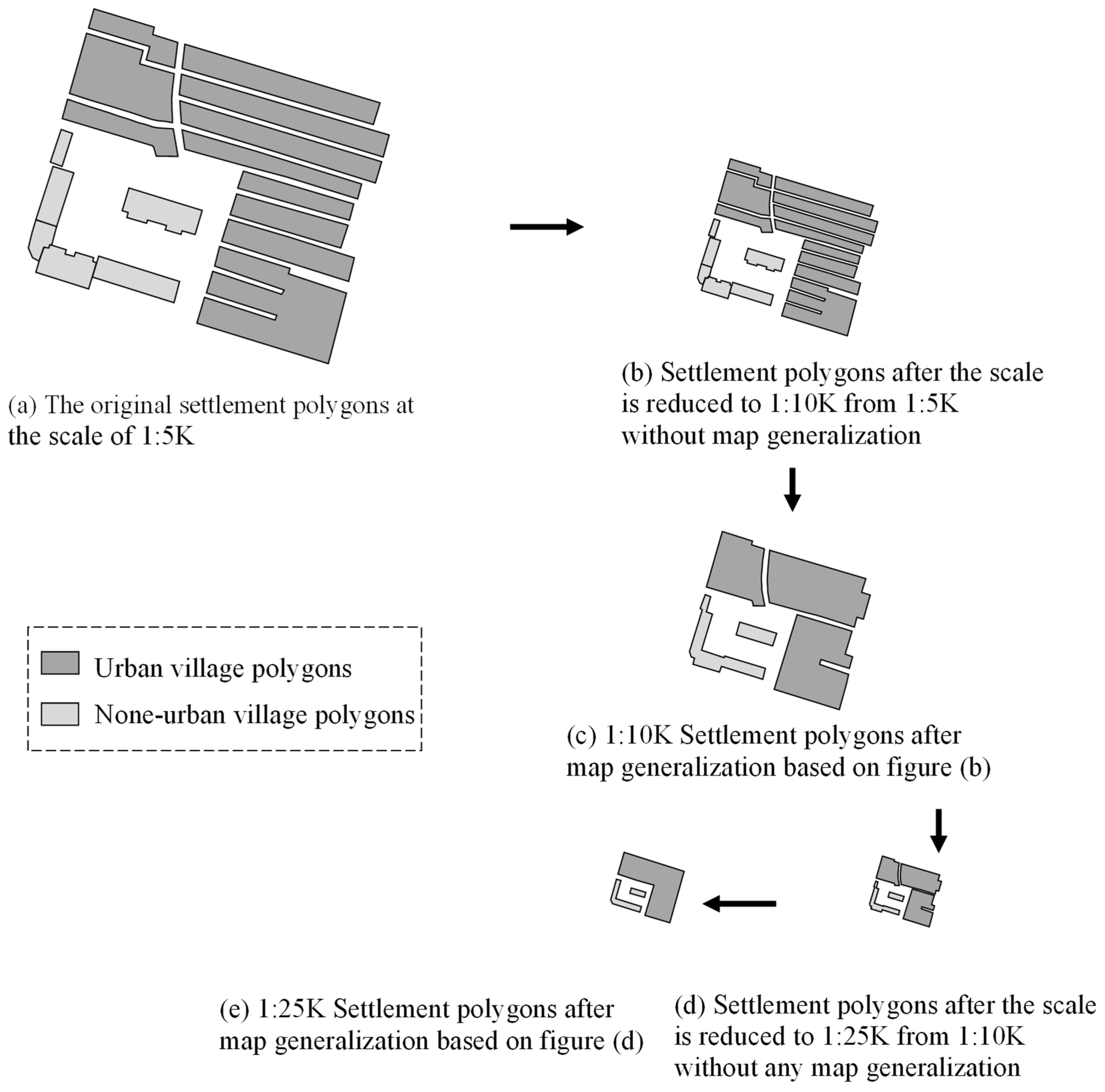 (a) The original settlement polygons at the scale of 1:5K

(b) Settlement polygons after the scale is reduced to 1:10K from 1:5K without map generalization

Urban village polygons

None-urban village polygons

(c) 1:10K Settlement polygons after map generalization based on figure (b)

(e) 1:25K Settlement polygons after map generalization based on figure (d)

(d) Settlement polygons after the scale is reduced to 1:25K from 1:10K without any map generalization