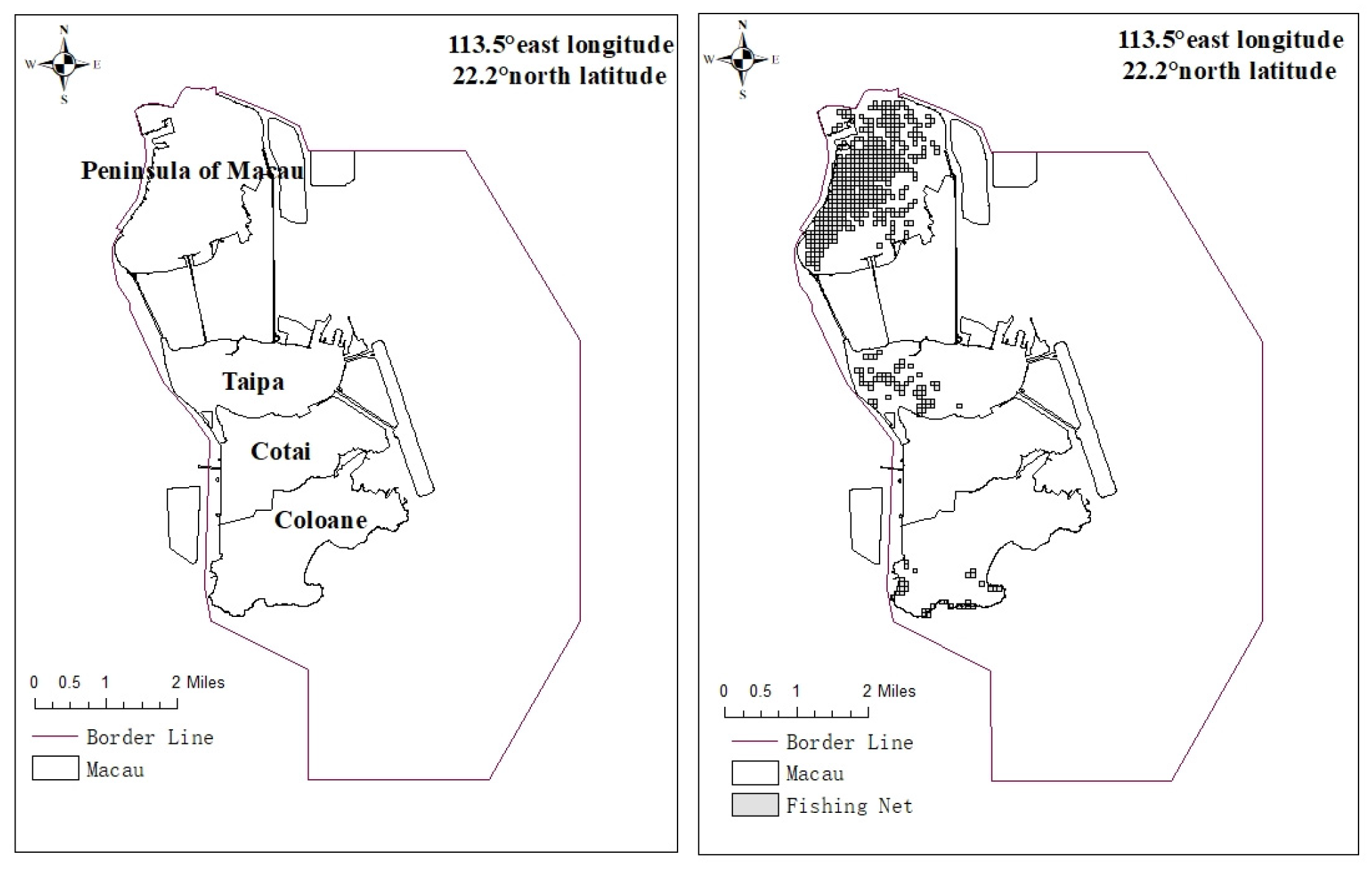 N
W E
S

113.5°east longitude
22.2°north latitude

Peninsula of Macau

Taipa

Cotai

Coloane

0 0.5 1 2 Miles

Border Line
Macau

N
W E
S

113.5°east longitude
22.2°north latitude

0 0.5 1 2 Miles

Border Line
Macau
Fishing Net