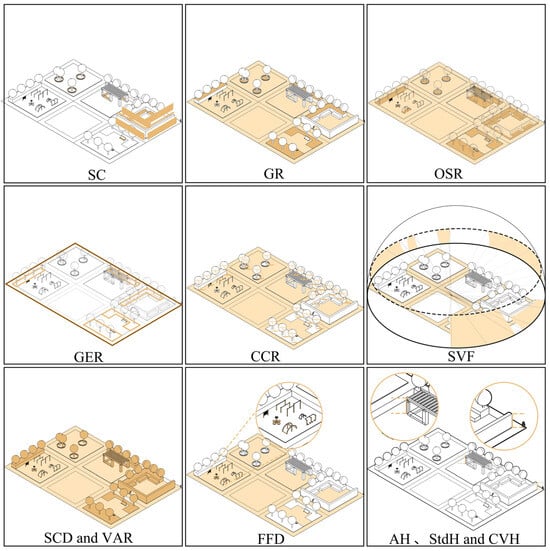 SC

GR

OSR

GER

CCR

SVF

SCD and VAR

FFD

AH 、 StdH and CVH