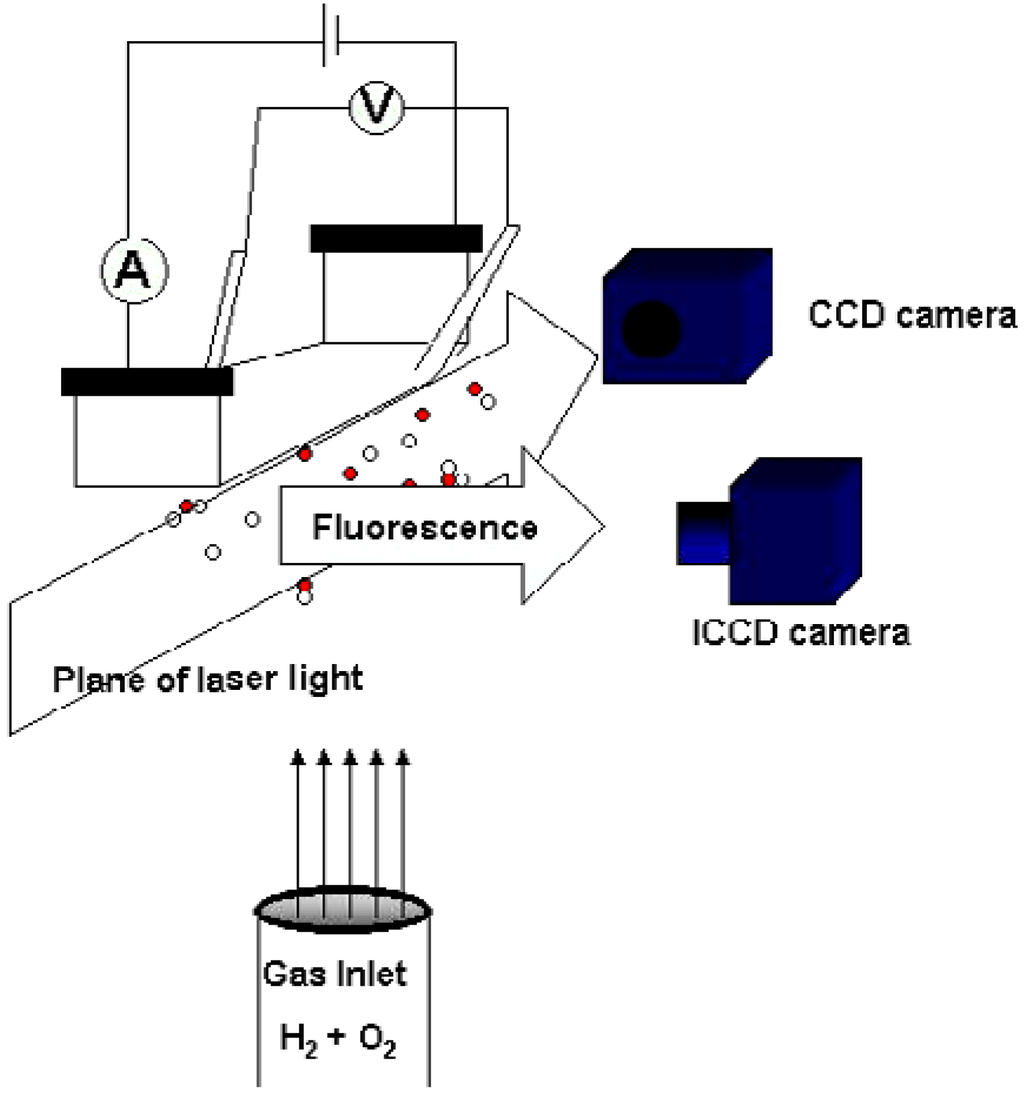 V

A

CCD camera

Fluorescence

ICCD camera

Plane of laser light

Gas Inlet

$H_2 + O_2$