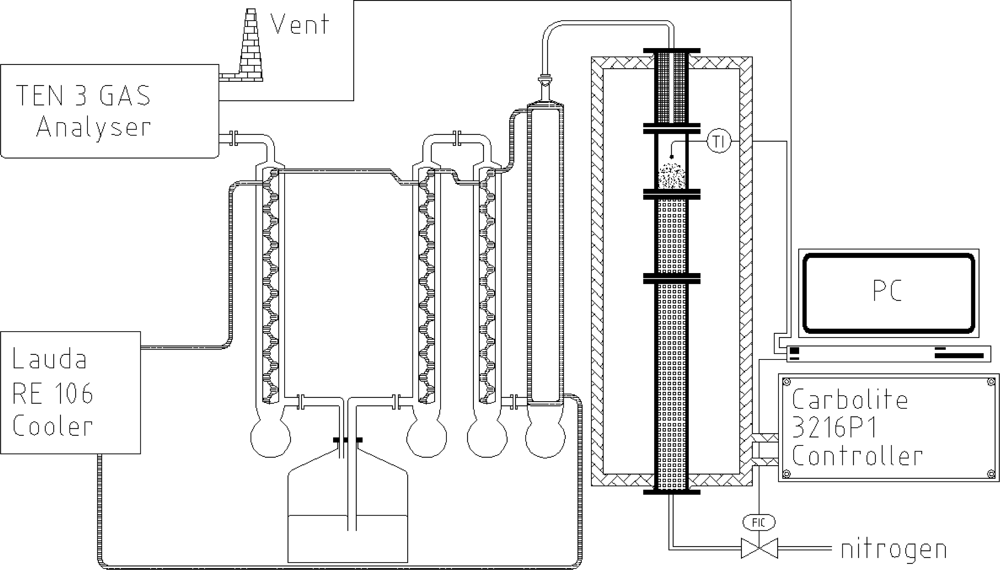 Vent

TEN 3 GAS Analyser

TI

PC

Lauda RE 106 Cooler

Carbolite 3216P1 Controller

FIC

nitrogen