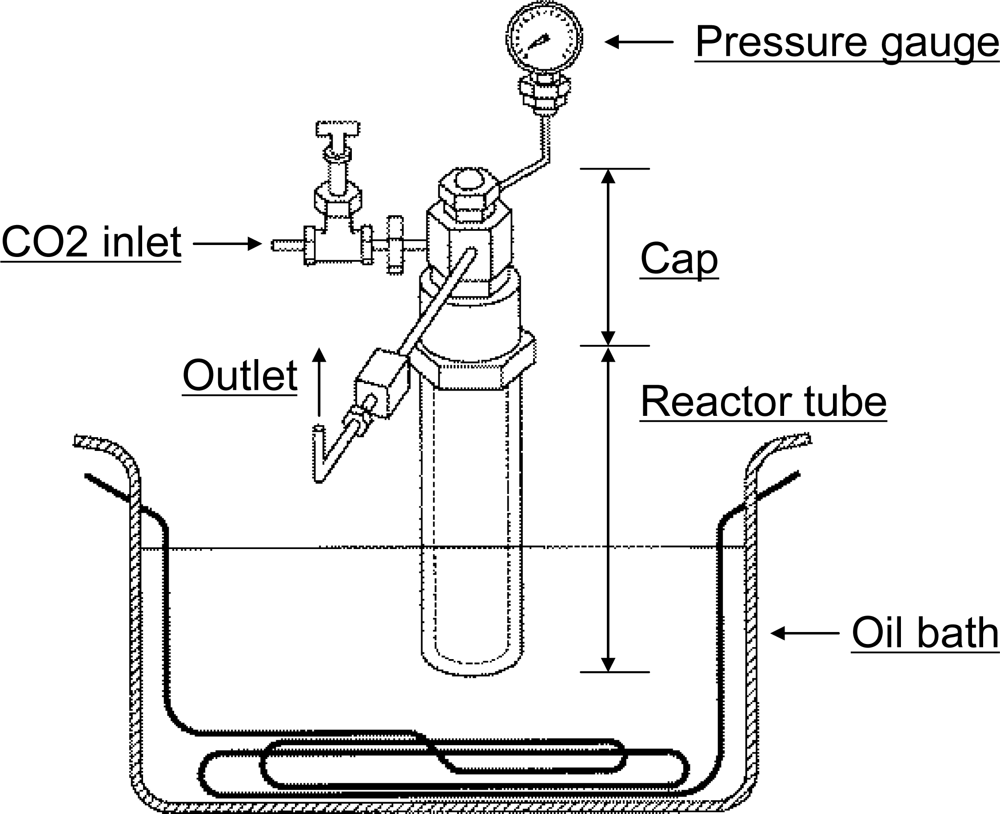 Pressure gauge
CO2 inlet
Cap
Outlet
Reactor tube
Oil bath