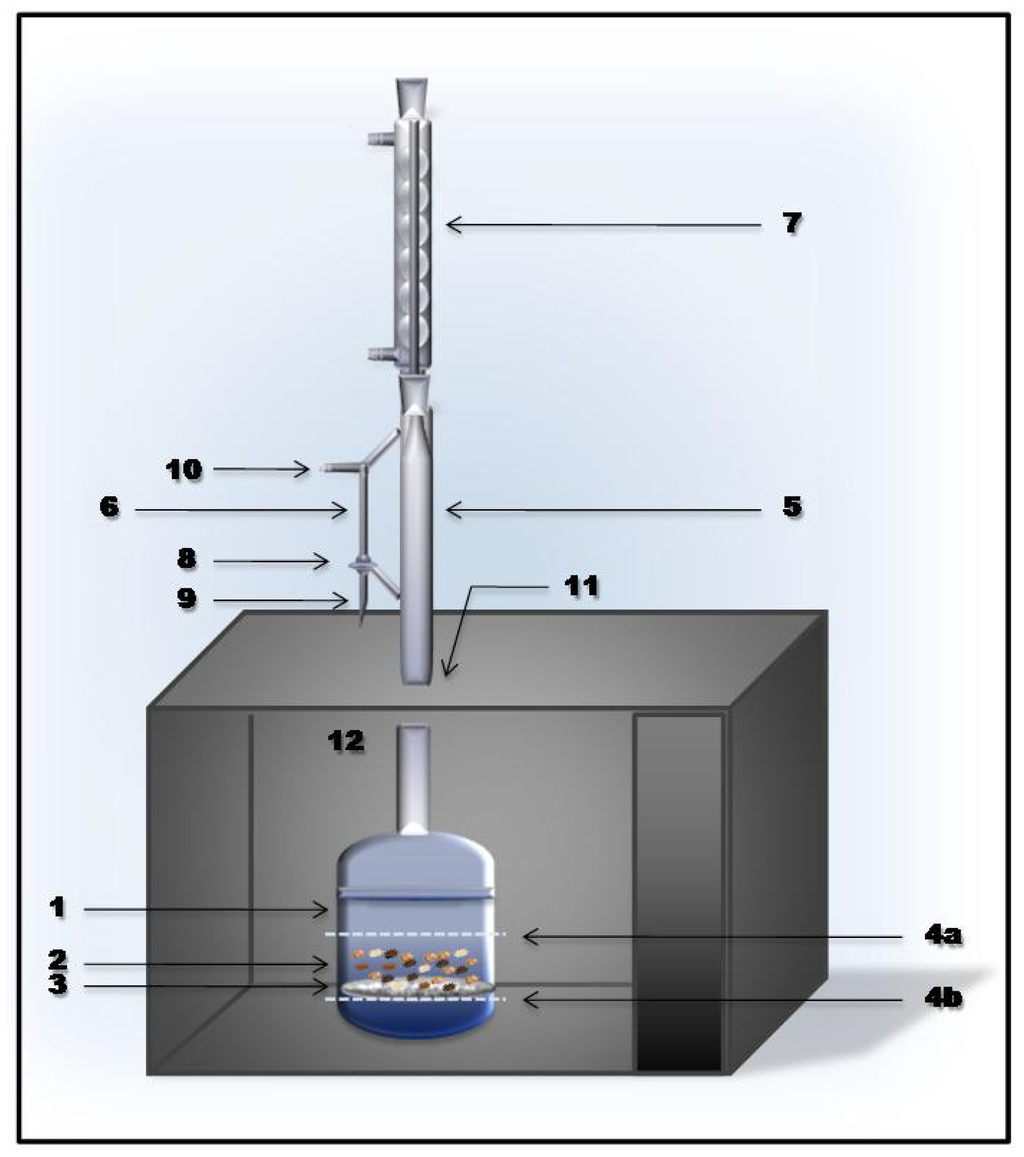 7

10

6

5

8

9

11

12

1

4a

2

3

4b