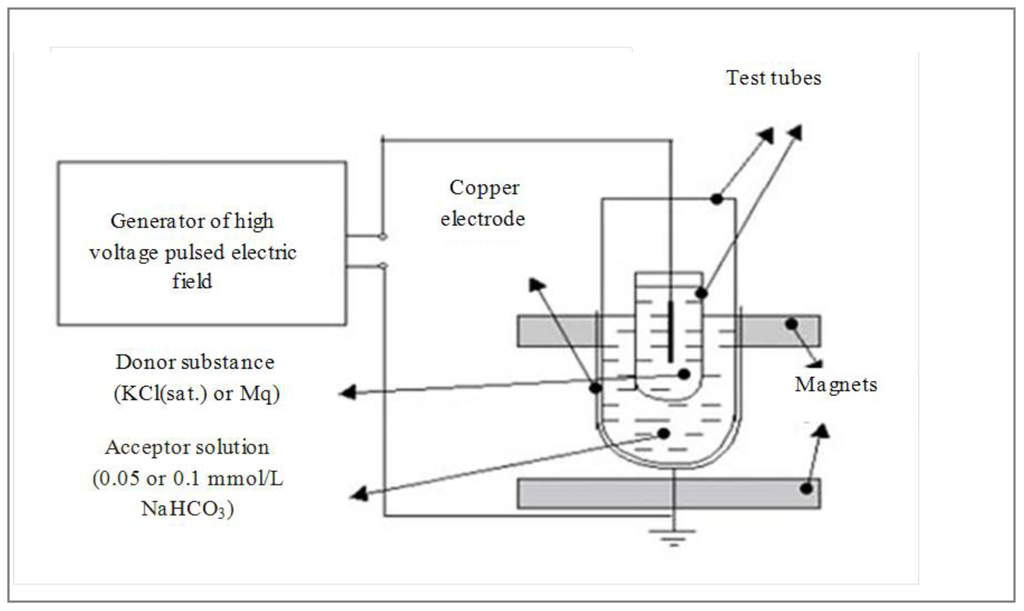 Test tubes

Copper electrode

Generator of high voltage pulsed electric field

Donor substance (KCl(sat.) or Mq)

Magnets

Acceptor solution (0.05 or 0.1 mmol/L $NaHCO_3$)