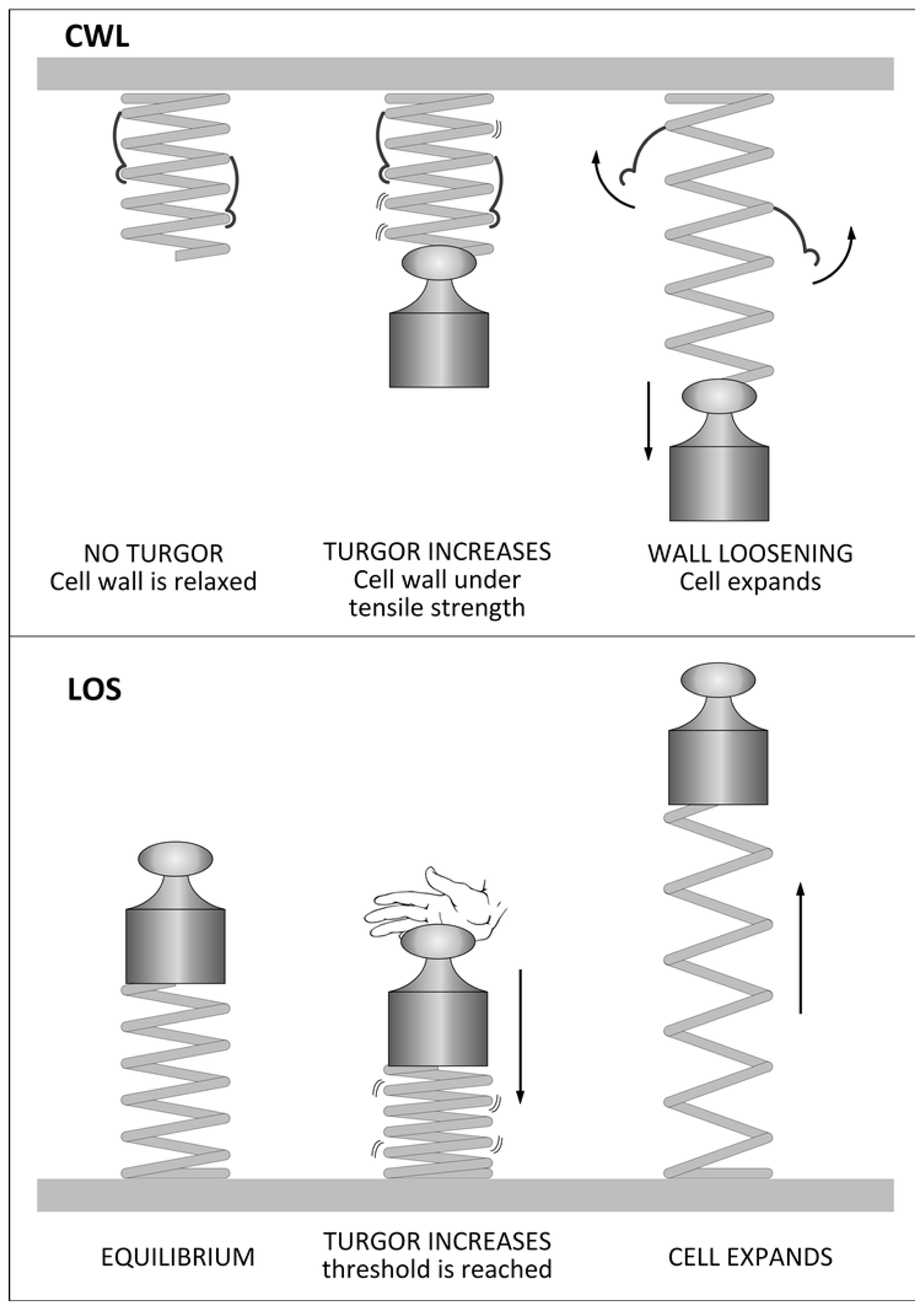 CWL

NO TURGOR
Cell wall is relaxed

TURGOR INCREASES
Cell wall under tensile strength

WALL LOOSENING
Cell expands

LOS

EQUILIBRIUM

TURGOR INCREASES
threshold is reached

CELL EXPANDS