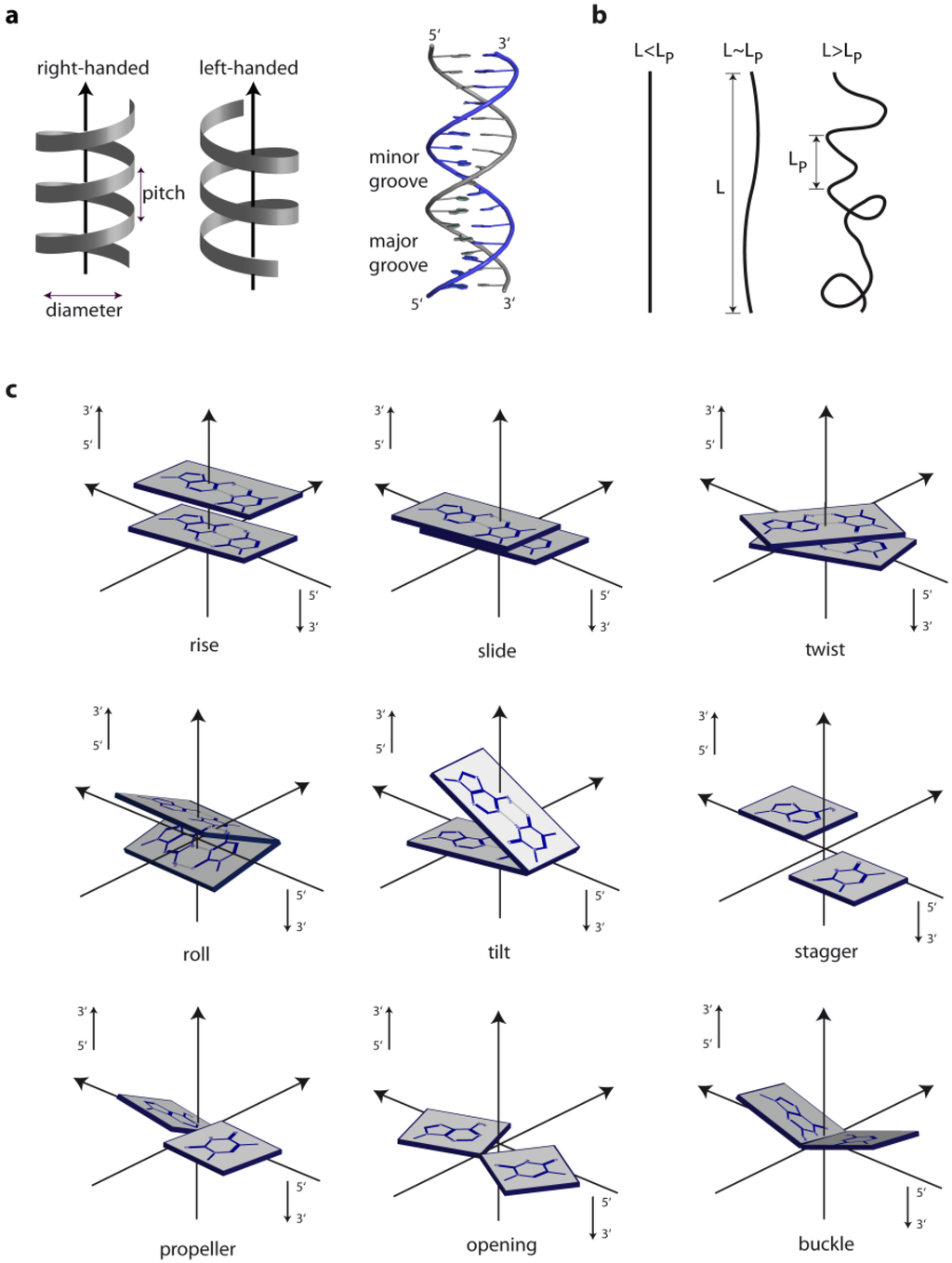 a

right-handed left-handed

pitch

diameter

5′ 3′

minor groove

major groove

5′ 3′

b

$L<L_P$ $L\sim L_P$ $L>L_P$

L

$L_P$

c

3′ 5′

5′ 3′

rise

3′ 5′

5′ 3′

slide

3′ 5′

5′ 3′

twist

3′ 5′

5′ 3′

roll

3′ 5′

5′ 3′

tilt

3′ 5′

5′ 3′

stagger

3′ 5′

5′ 3′

propeller

3′ 5′

5′ 3′

opening

3′ 5′

5′ 3′

buckle