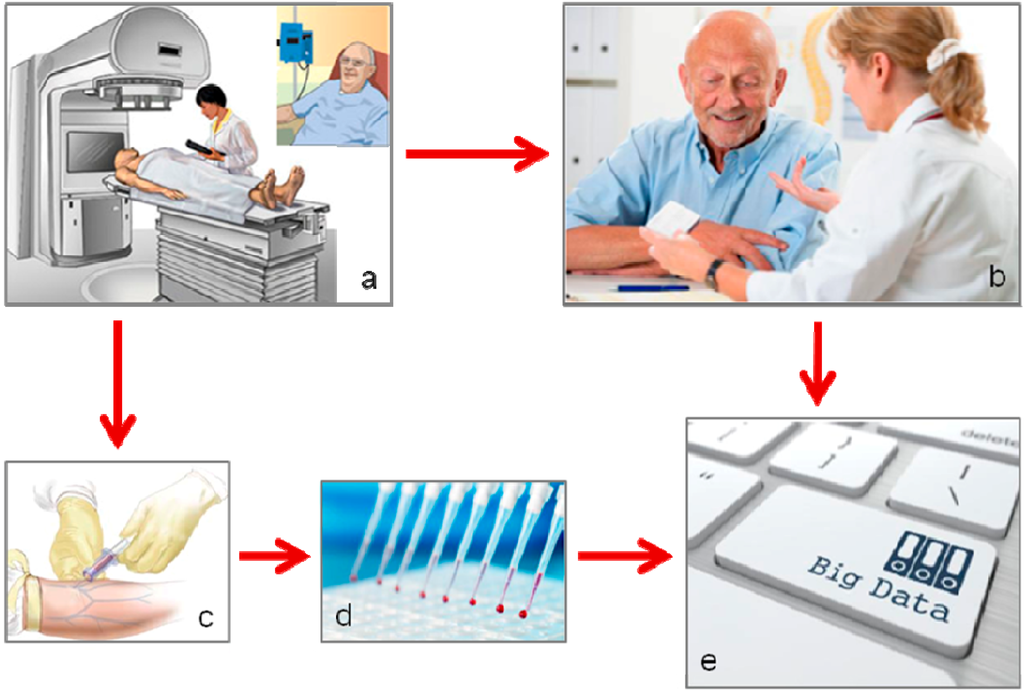 a

b

c

d

delete

Big Data

e