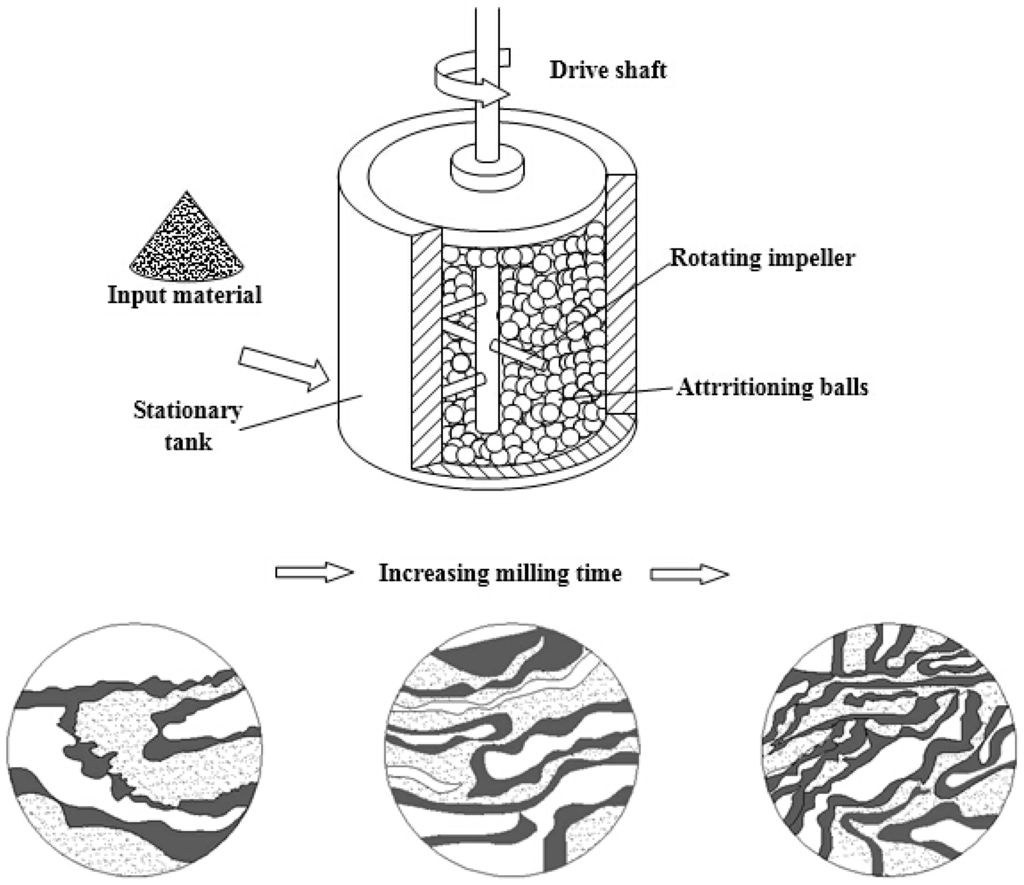 Drive shaft

Input material

Rotating impeller

Attrritioning balls

Stationary tank

Increasing milling time