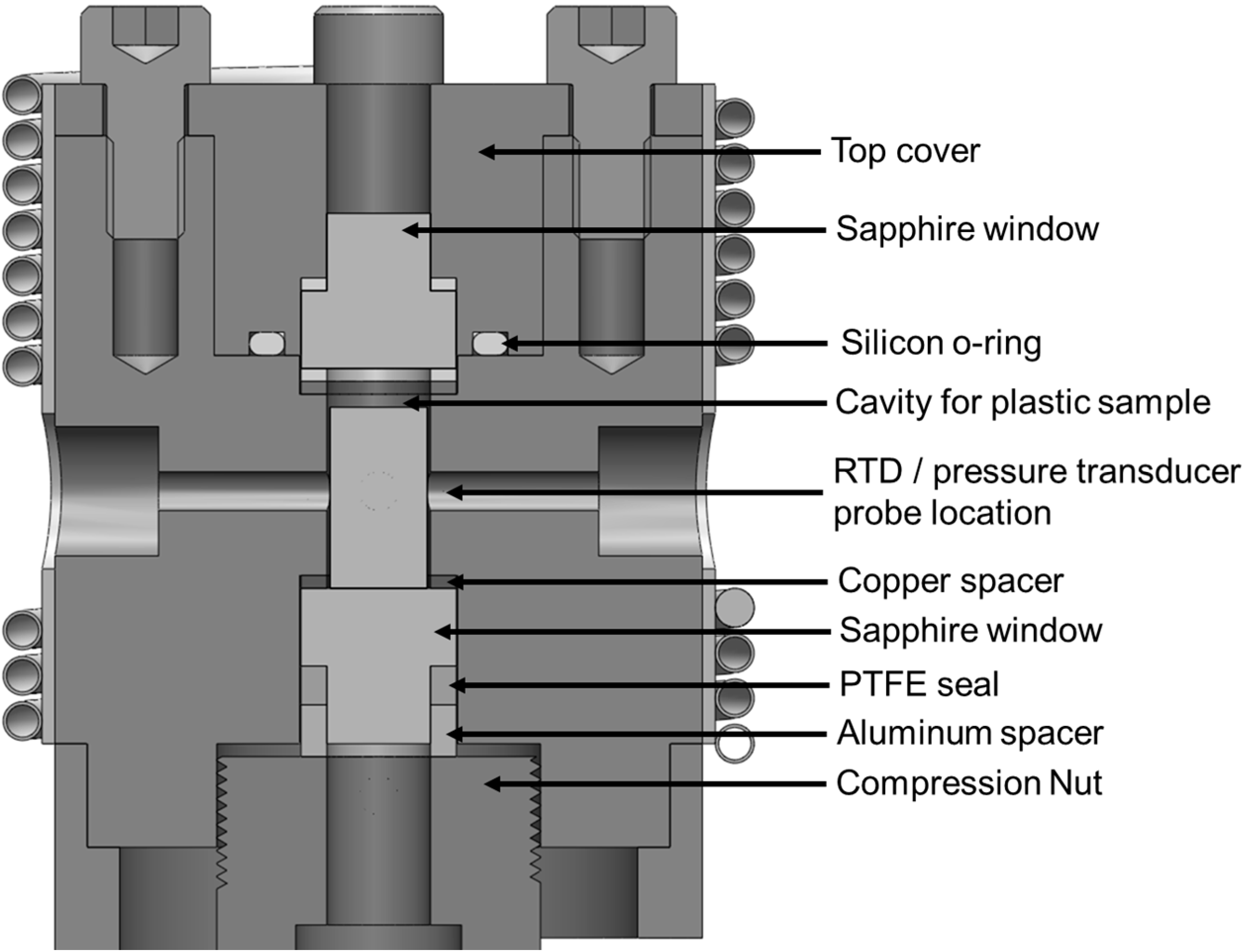 Top cover

Sapphire window

Silicon o-ring

Cavity for plastic sample

RTD / pressure transducer probe location

Copper spacer

Sapphire window

PTFE seal

Aluminum spacer

Compression Nut