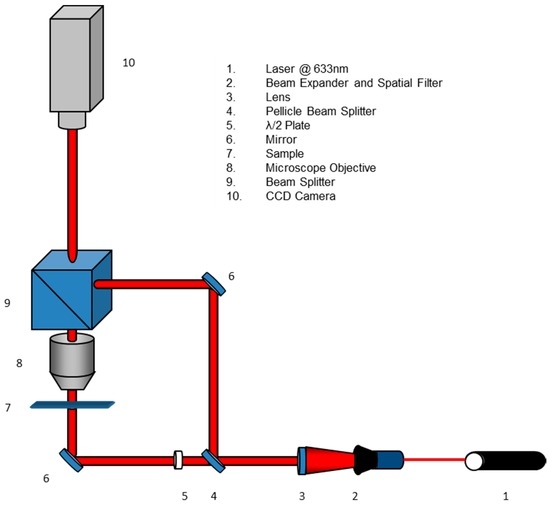 10

1. Laser @ 633nm
2. Beam Expander and Spatial Filter
3. Lens
4. Pellicle Beam Splitter
5. λ/2 Plate
6. Mirror
7. Sample
8. Microscope Objective
9. Beam Splitter
10. CCD Camera

6

9

8

7

6

5 4 3 2 1