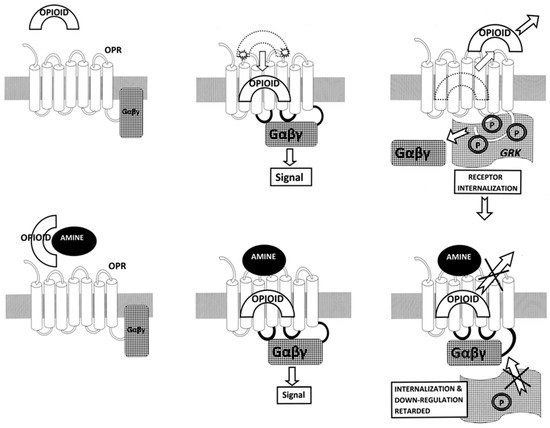 OPIOID

OPR

Gαβγ

OPIOID

Gαβγ

Signal

OPIOID

P

P

P

Gαβγ

GRK

RECEPTOR INTERNALIZATION

OPIOID

AMINE

OPR

Gαβγ

AMINE

OPIOID

Gαβγ

Signal

AMINE

OPIOID

Gαβγ

INTERNALIZATION & DOWN-REGULATION RETARDED

P