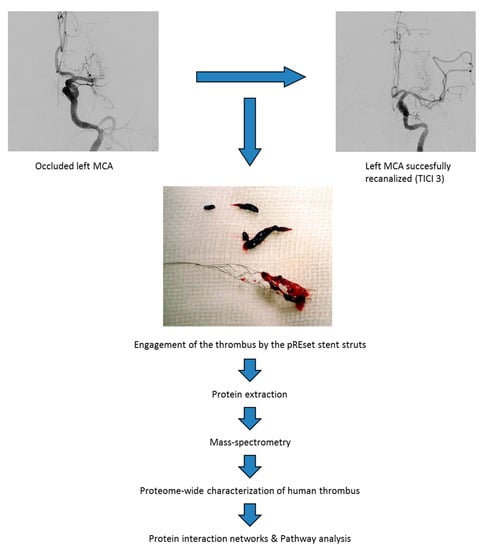 Occluded left MCA

Left MCA succesfully recanalized (TICI 3)

Engagement of the thrombus by the pREset stent struts

Protein extraction

Mass-spectrometry

Proteome-wide characterization of human thrombus

Protein interaction networks & Pathway analysis