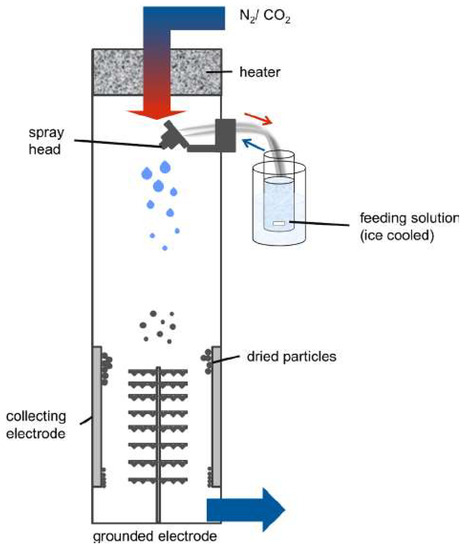 $N_2$/ $CO_2$

heater

spray head

feeding solution (ice cooled)

dried particles

collecting electrode

grounded electrode