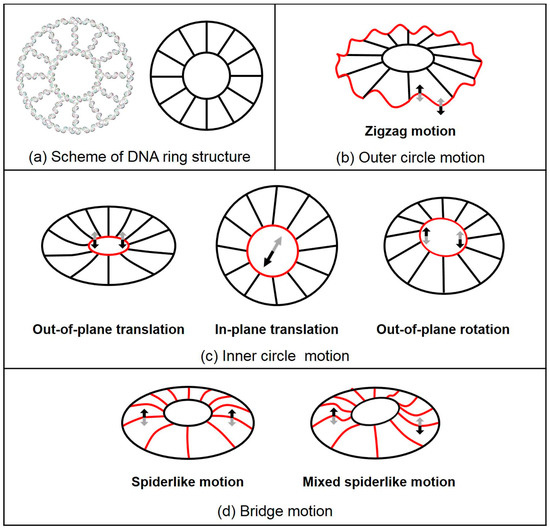 (a) Scheme of DNA ring structure

Zigzag motion

(b) Outer circle motion

Out-of-plane translation

In-plane translation

Out-of-plane rotation

(c) Inner circle motion

Spiderlike motion

Mixed spiderlike motion

(d) Bridge motion