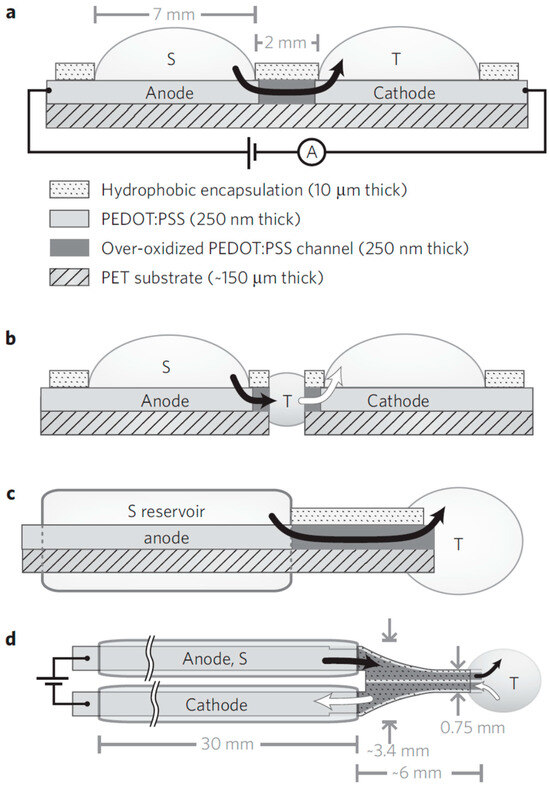 a

7 mm

2 mm

S

T

Anode

Cathode

A

Hydrophobic encapsulation (10 μm thick)

PEDOT:PSS (250 nm thick)

Over-oxidized PEDOT:PSS channel (250 nm thick)

PET substrate (~150 μm thick)

b

S

Anode

T

Cathode

c

S reservoir

anode

T

d

Anode, S

Cathode

T

0.75 mm

30 mm

~3.4 mm

~6 mm