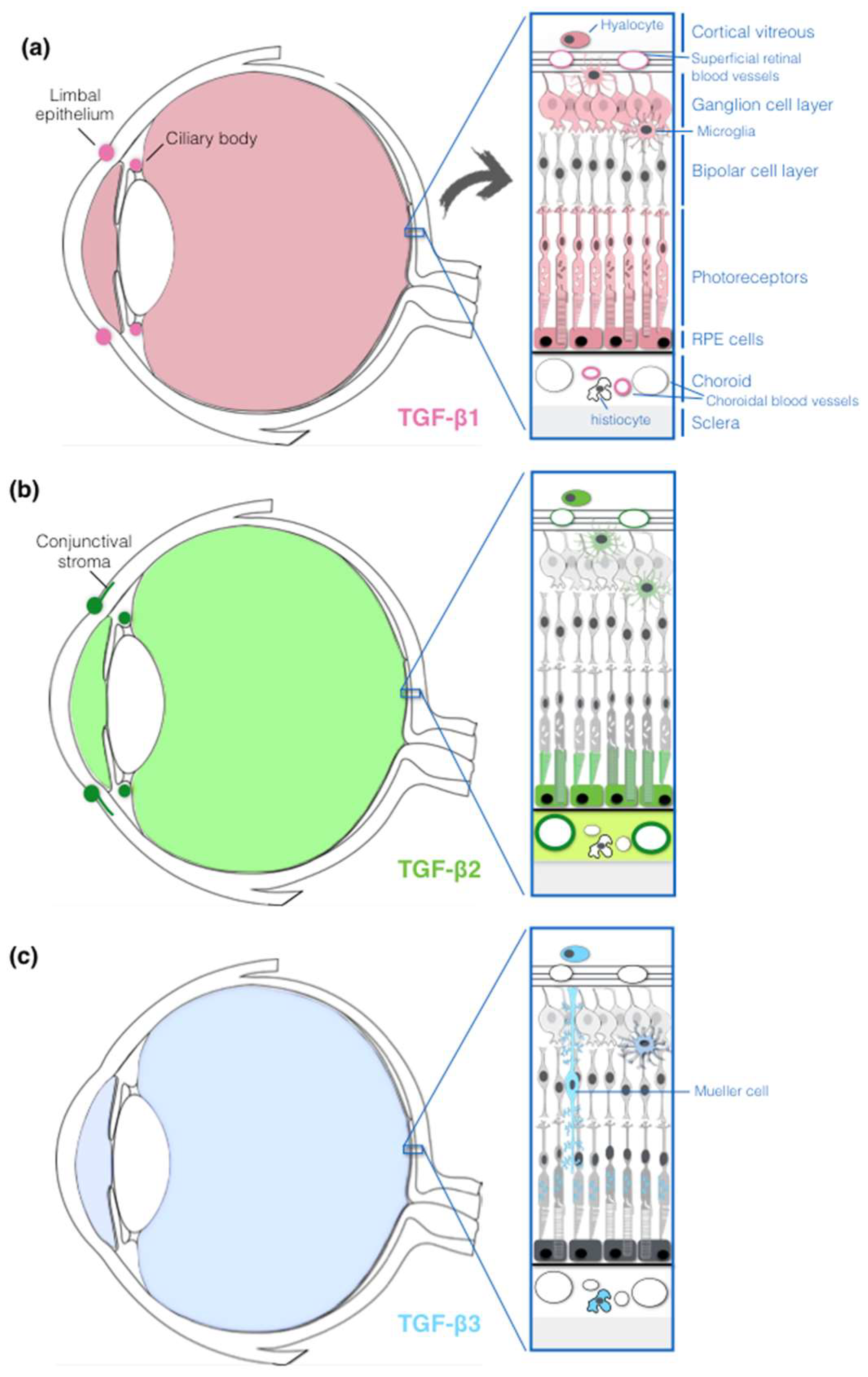 (a)

Limbal epithelium

Ciliary body

TGF-β1

Hyalocyte

Cortical vitreous

Superficial retinal blood vessels

Ganglion cell layer

Microglia

Bipolar cell layer

Photoreceptors

RPE cells

Choroid

Choroidal blood vessels

histiocyte

Sclera

(b)

Conjunctival stroma

TGF-β2

(c)

TGF-β3

Mueller cell