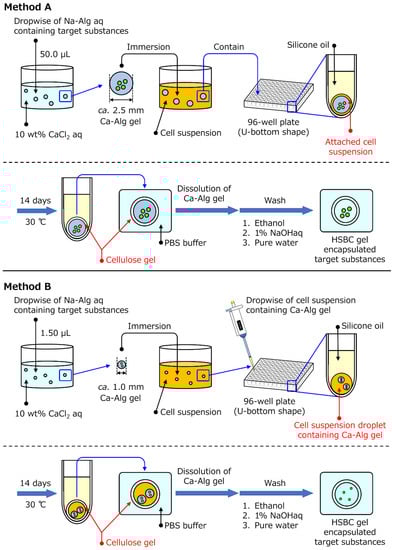 Method A

Dropwise of Na-Alg aq containing target substances

50.0 μL

10 wt% $CaCl_2$ aq

ca. 2.5 mm Ca-Alg gel

Immersion

Cell suspension

Contain

96-well plate (U-bottom shape)

Silicone oil

Attached cell suspension

14 days

30 ℃

Cellulose gel

PBS buffer

Dissolution of Ca-Alg gel

Wash

1. Ethanol
2. 1% NaOHaq
3. Pure water

HSBC gel encapsulated target substances

Method B

Dropwise of Na-Alg aq containing target substances

1.50 μL

10 wt% $CaCl_2$ aq

ca. 1.0 mm Ca-Alg gel

Immersion

Cell suspension

Dropwise of cell suspension containing Ca-Alg gel

96-well plate (U-bottom shape)

Silicone oil

Cell suspension droplet containing Ca-Alg gel

14 days

30 ℃

Cellulose gel

PBS buffer

Dissolution of Ca-Alg gel

Wash

1. Ethanol
2. 1% NaOHaq
3. Pure water

HSBC gel encapsulated target substances