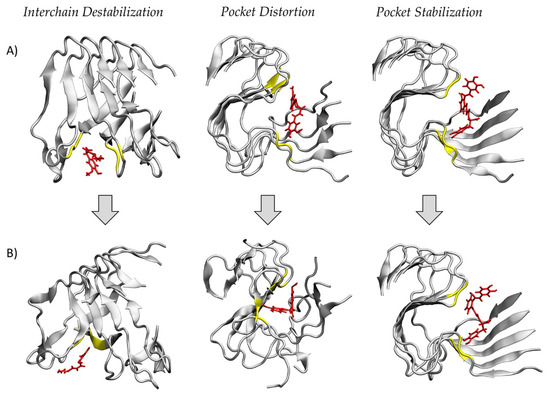 Interchain Destabilization

Pocket Distortion

Pocket Stabilization

A)

B)