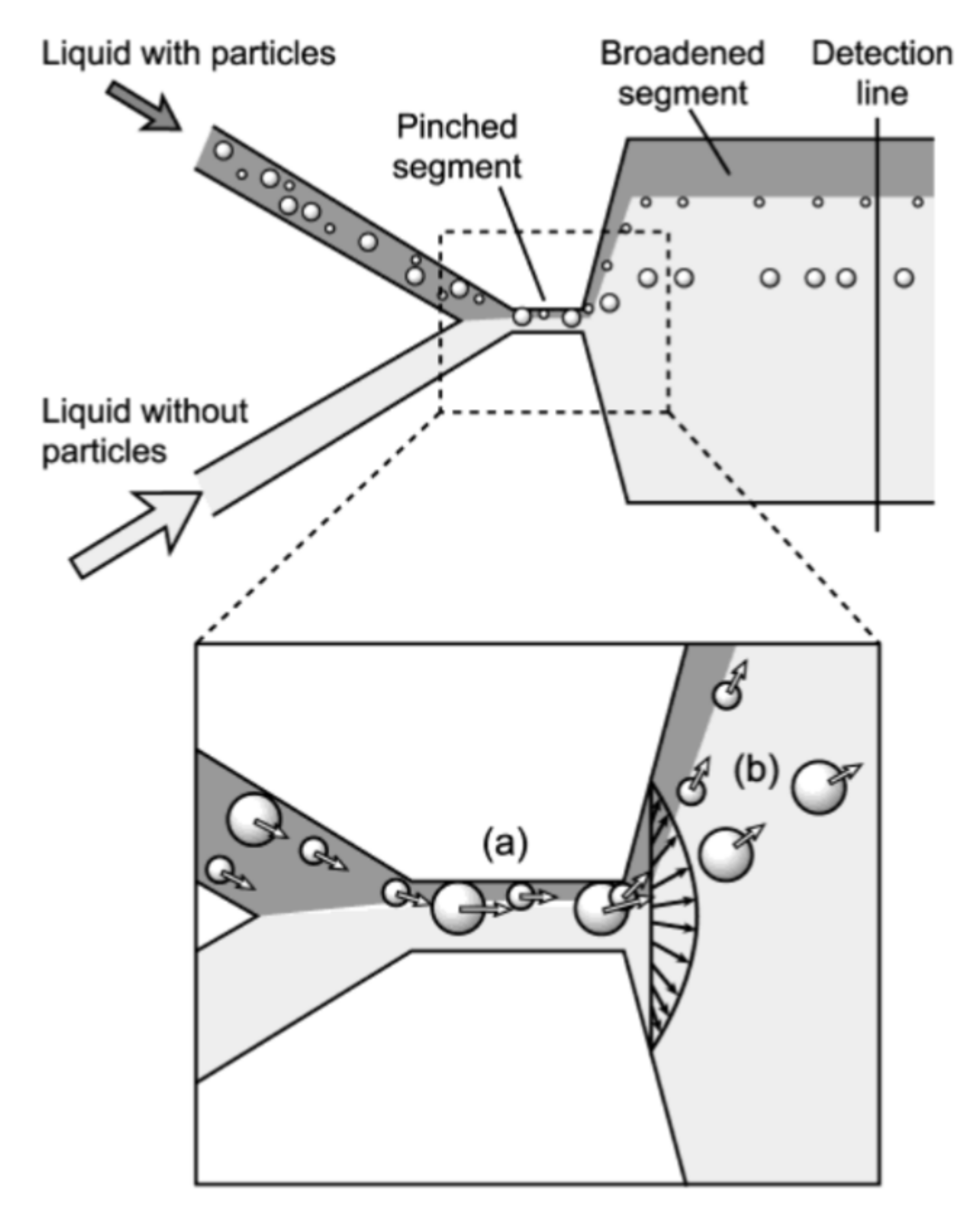 Liquid with particles

Broadened segment

Detection line

Pinched segment

Liquid without particles

(a)

(b)