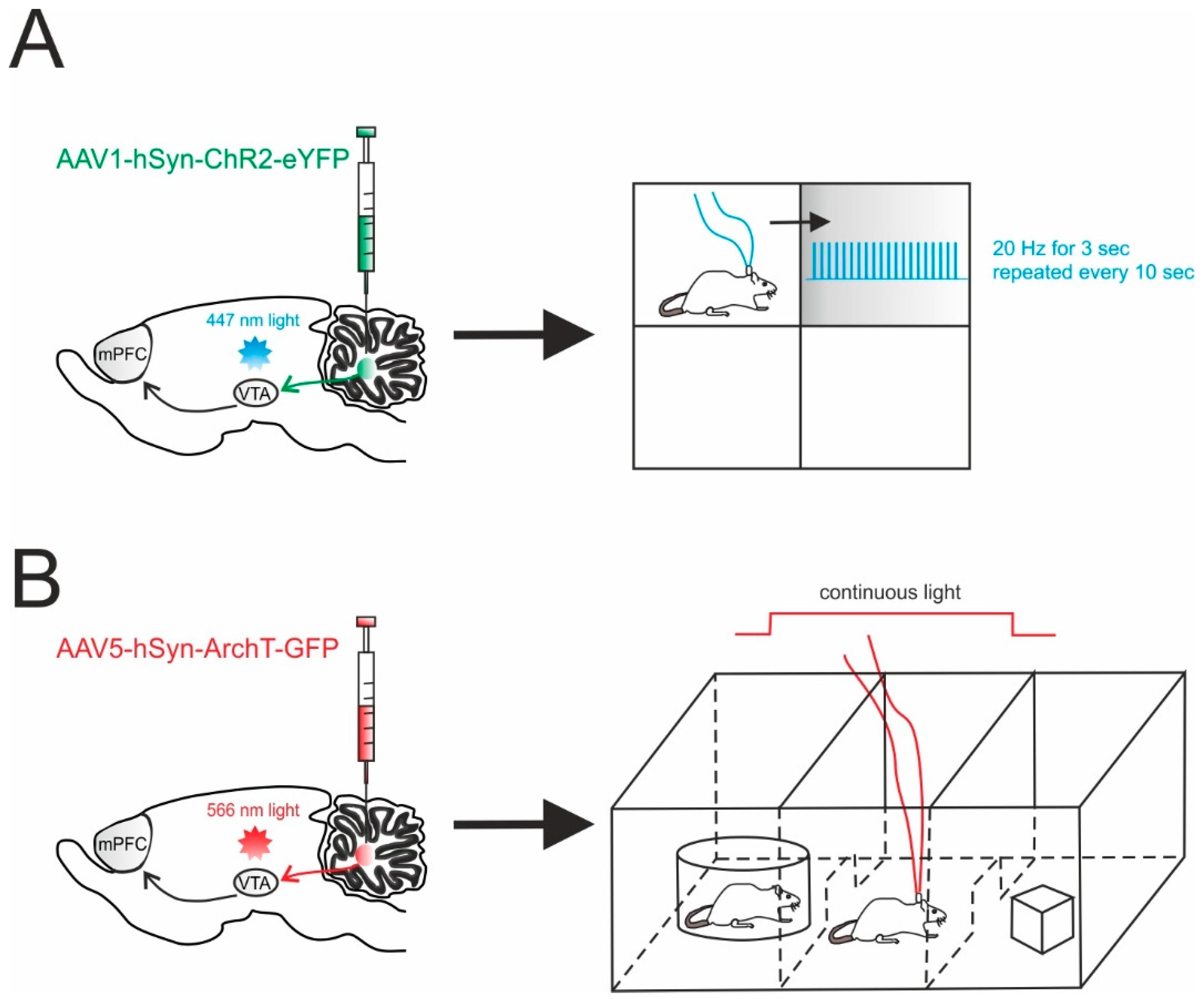 A

AAV1-hSyn-ChR2-eYFP

447 nm light

mPFC

VTA

20 Hz for 3 sec
repeated every 10 sec

B

AAV5-hSyn-ArchT-GFP

566 nm light

mPFC

VTA

continuous light