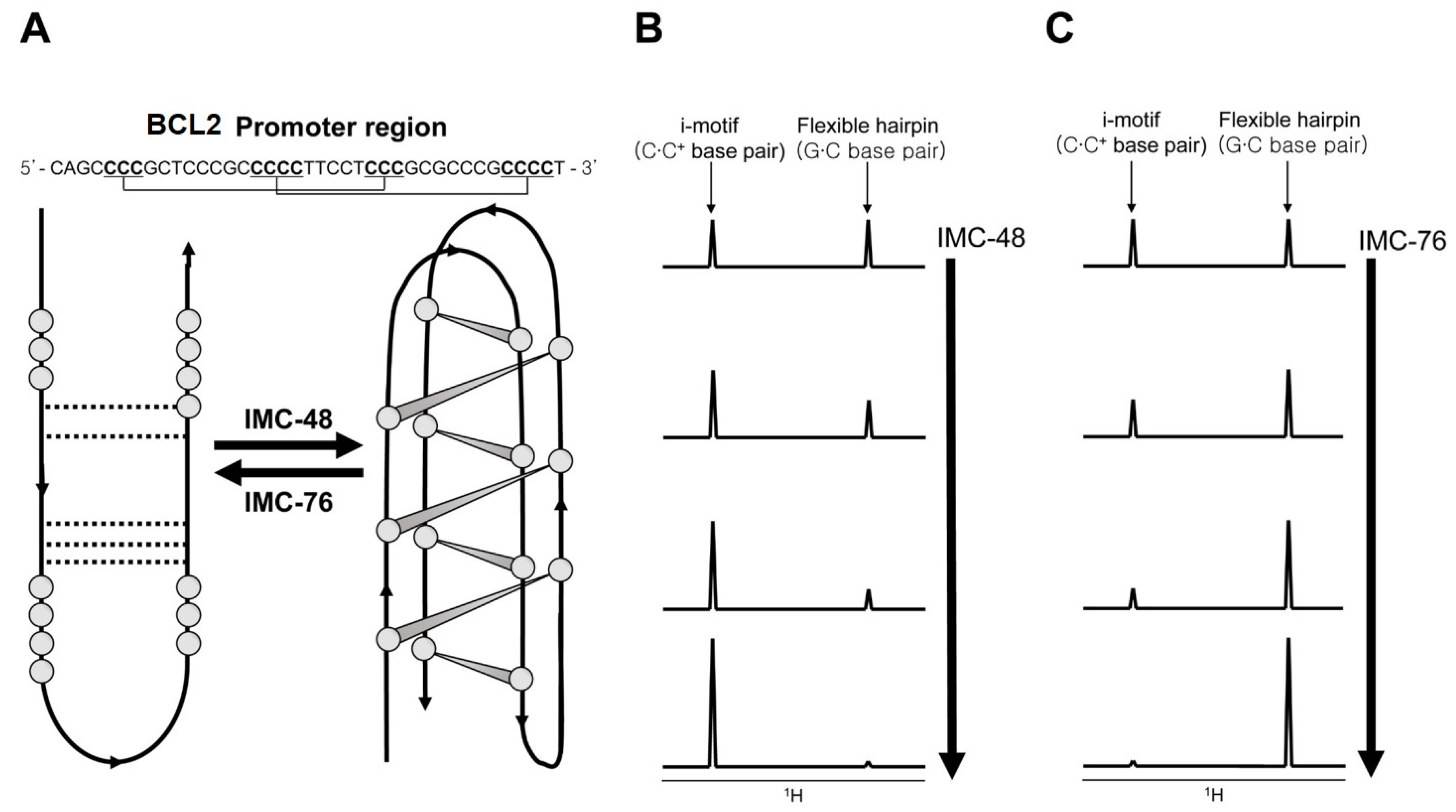 A

BCL2 Promoter region

5' - CAGCCCCGCTCCCGCCCCCTTCCTCCCGCGCCCGCCCCT - 3'

IMC-48

IMC-76

B

i-motif
(C·C⁺ base pair)

Flexible hairpin
(G·C base pair)

IMC-48

$^1H$

C

i-motif
(C·C⁺ base pair)

Flexible hairpin
(G·C base pair)

IMC-76

$^1H$