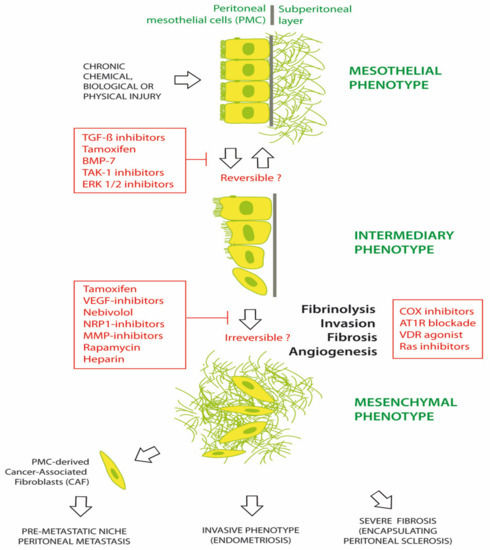 Peritoneal mesothelial cells (PMC)

Subperitoneal layer

CHRONIC CHEMICAL, BIOLOGICAL OR PHYSICAL INJURY

MESOTHELIAL PHENOTYPE

TGF-ß inhibitors
Tamoxifen
BMP-7
TAK-1 inhibitors
ERK 1/2 inhibitors

Reversible ?

INTERMEDIARY PHENOTYPE

Tamoxifen
VEGF-inhibitors
Nebivolol
NRP1-inhibitors
MMP-inhibitors
Rapamycin
Heparin

Irreversible ?

Fibrinolysis
Invasion
Fibrosis
Angiogenesis

COX inhibitors
AT1R blockade
VDR agonist
Ras inhibitors

MESENCHYMAL PHENOTYPE

PMC-derived Cancer-Associated Fibroblasts (CAF)

PRE-METASTATIC NICHE PERITONEAL METASTASIS

INVASIVE PHENOTYPE (ENDOMETRIOSIS)

SEVERE FIBROSIS (ENCAPSULATING PERITONEAL SCLEROSIS)