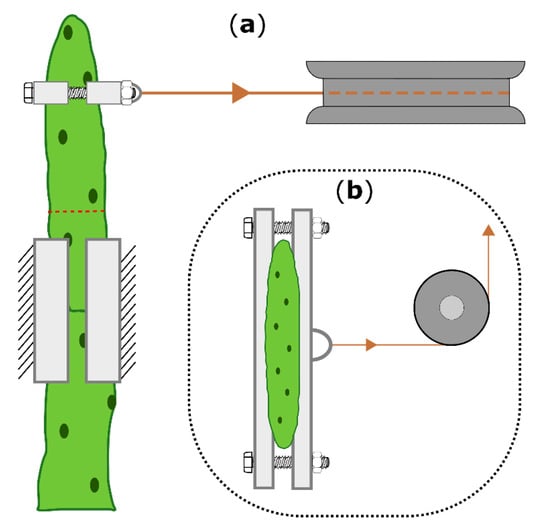 (a)

(b)