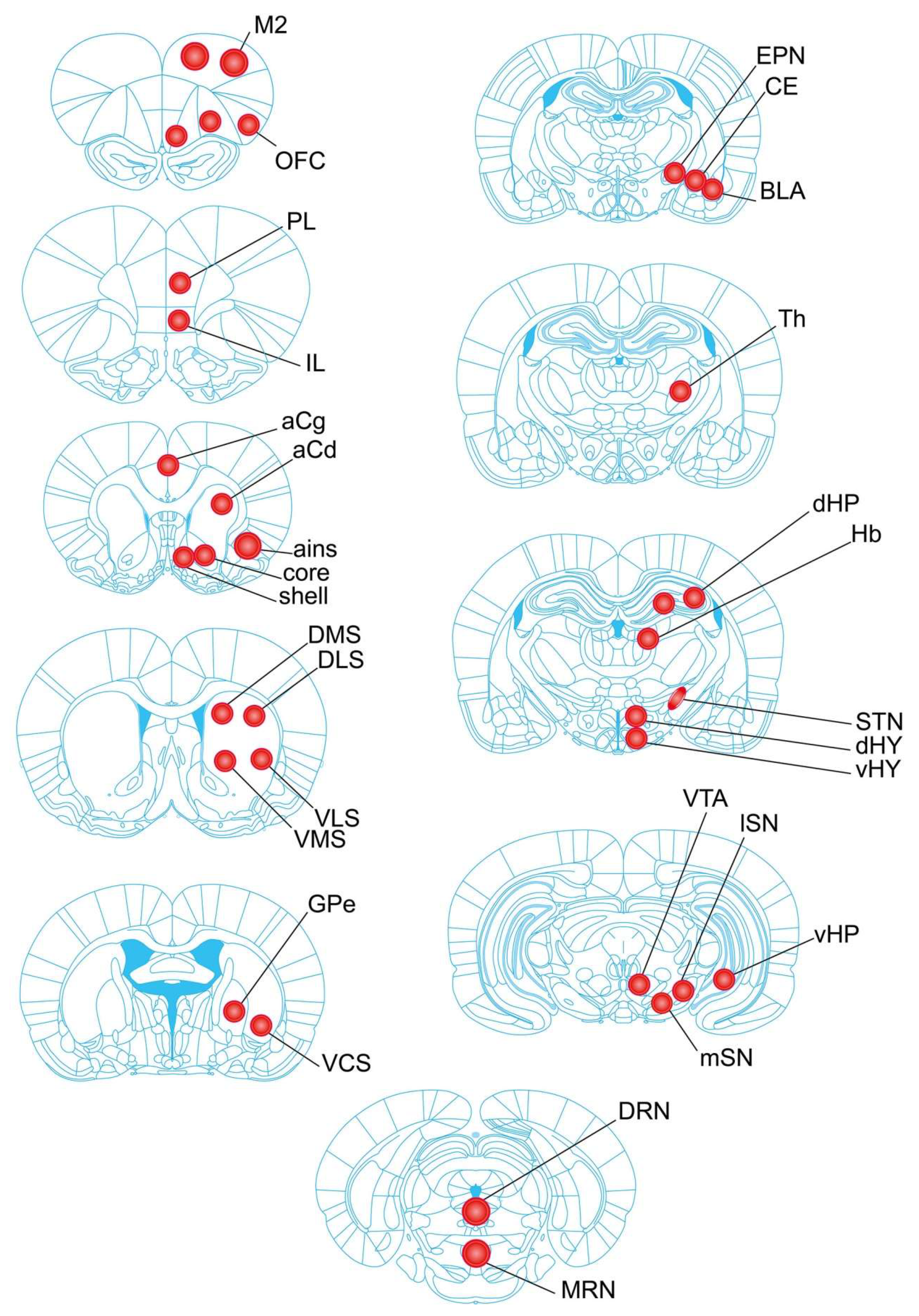 M2
OFC
PL
IL
aCg
aCd
ains
core
shell
DMS
DLS
VLS
VMS
GPe
VCS
EPN
CE
BLA
Th
dHP
Hb
STN
dHY
vHY
VTA
lSN
vHP
mSN
DRN
MRN