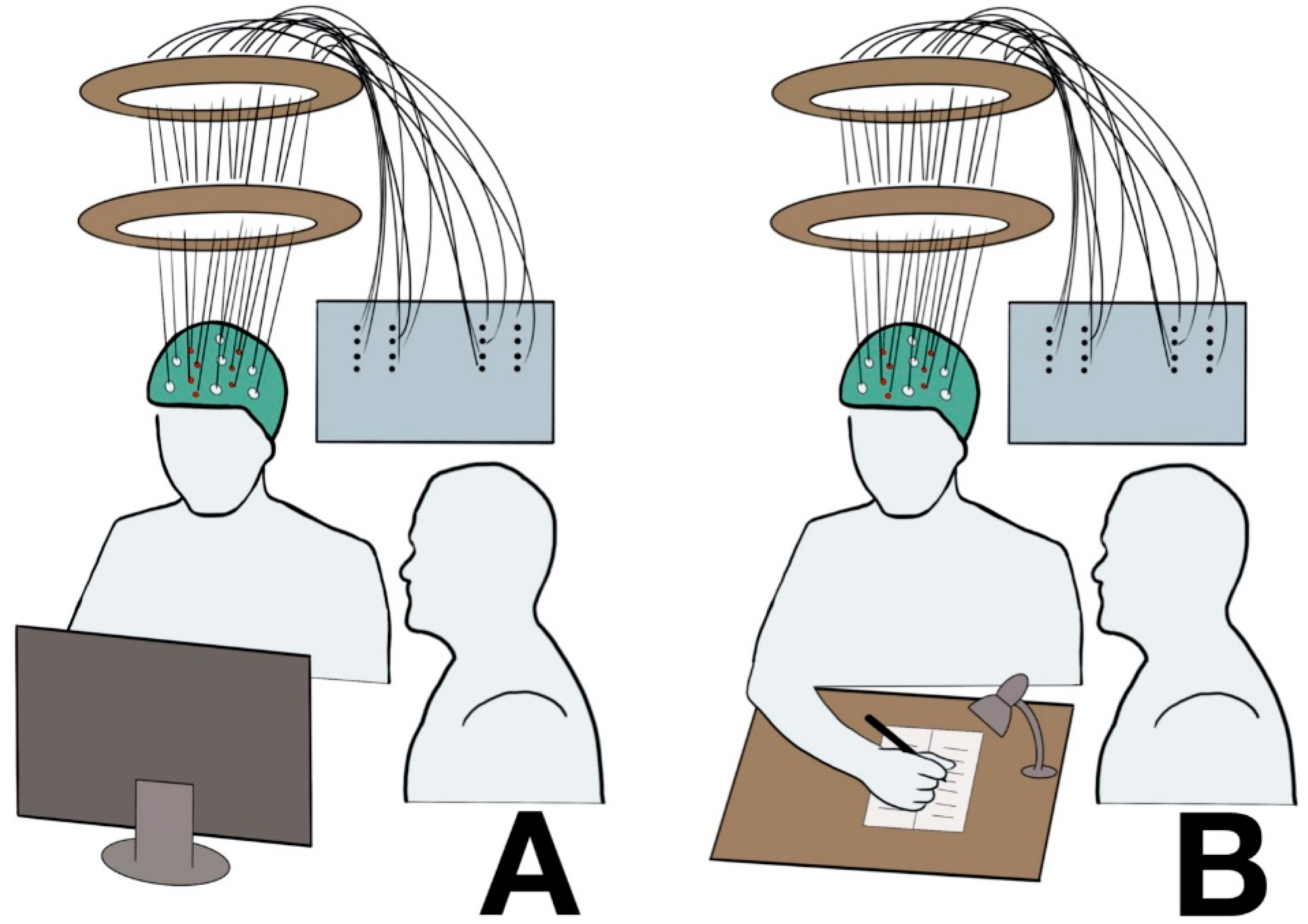 A

B