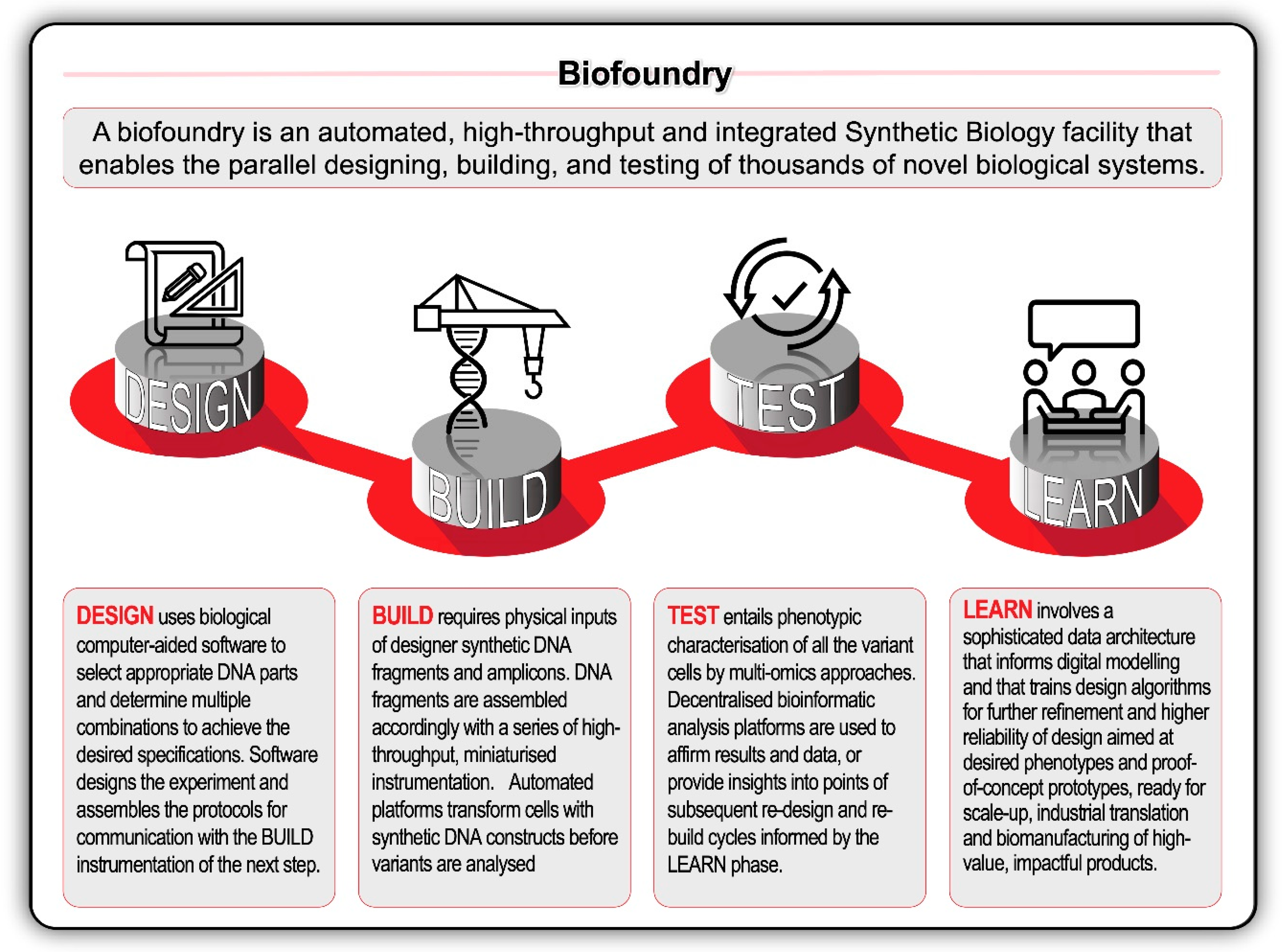 Biofoundry

A biofoundry is an automated, high-throughput and integrated Synthetic Biology facility that enables the parallel designing, building, and testing of thousands of novel biological systems.

DESIGN

BUILD

TEST

LEARN

DESIGN uses biological computer-aided software to select appropriate DNA parts and determine multiple combinations to achieve the desired specifications. Software designs the experiment and assembles the protocols for communication with the BUILD instrumentation of the next step.

BUILD requires physical inputs of designer synthetic DNA fragments and amplicons. DNA fragments are assembled accordingly with a series of high-throughput, miniaturised instrumentation. Automated platforms transform cells with synthetic DNA constructs before variants are analysed

TEST entails phenotypic characterisation of all the variant cells by multi-omics approaches. Decentralised bioinformatic analysis platforms are used to affirm results and data, or provide insights into points of subsequent re-design and re-build cycles informed by the LEARN phase.

LEARN involves a sophisticated data architecture that informs digital modelling and that trains design algorithms for further refinement and higher reliability of design aimed at desired phenotypes and proof-of-concept prototypes, ready for scale-up, industrial translation and biomanufacturing of high-value, impactful products.